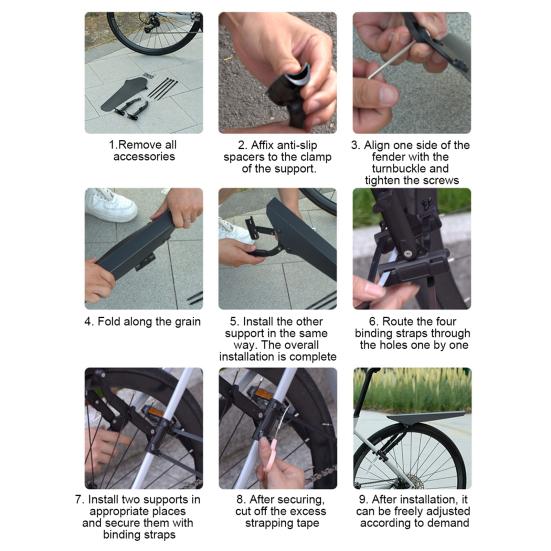 1.Remove all accessories

2. Affix anti-slip spacers to the clamp of the support.

3. Align one side of the fender with the turnbuckle and tighten the screws

4. Fold along the grain

5. Install the other support in the same way. The overall installation is complete

6. Route the four binding straps through the holes one by one

7. Install two supports in appropriate places and secure them with binding straps

8. After securing, cut off the excess strapping tape

9. After installation, it can be freely adjusted according to demand