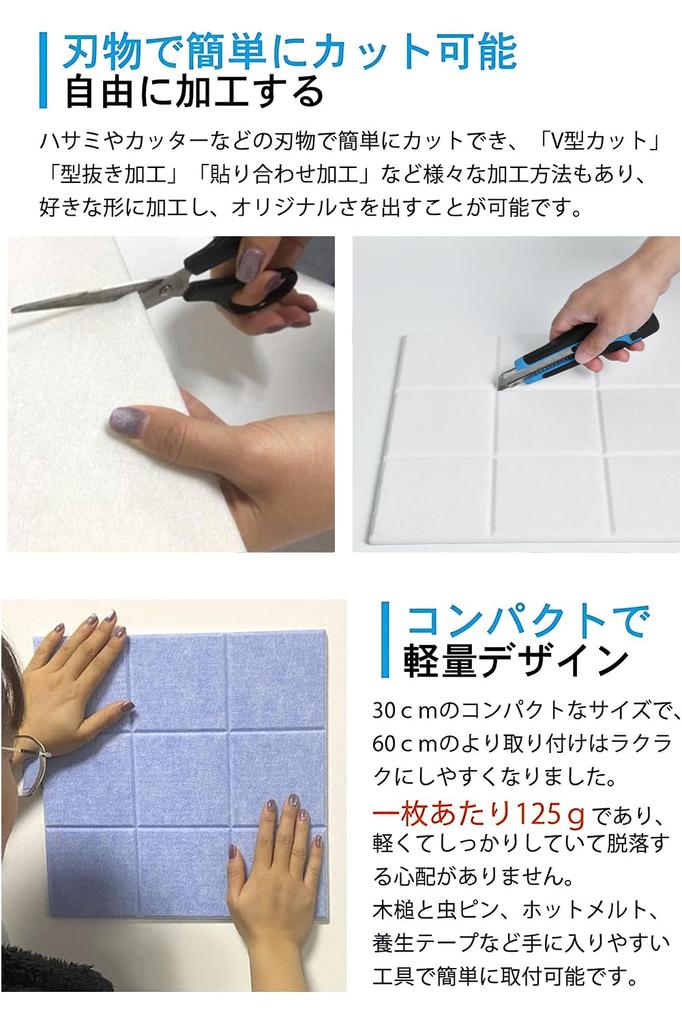 刃物で簡単にカット可能
自由に加工する

ハサミやカッターなどの刃物で簡単にカットでき、「V型カット」「型抜き加工」「貼り合わせ加工」など様々な加工方法もあり、好きな形に加工し、オリジナルさを出すことが可能です。

コンパクトで
軽量デザイン

30ｃｍのコンパクトなサイズで、60ｃｍのより取り付けはラクラクにしやすくなりました。
一枚あたり125ｇであり、軽くてしっかりしていて脱落する心配がありません。
木槌と虫ピン、ホットメルト、養生テープなど手に入りやすい工具で簡単に取付可能です。