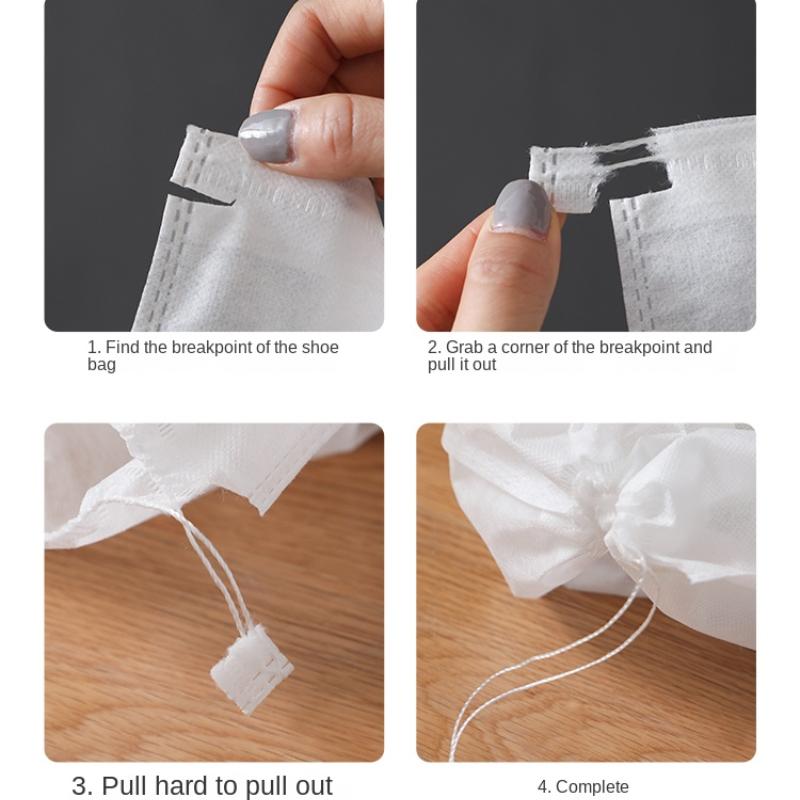 1. Find the breakpoint of the shoe bag

2. Grab a corner of the breakpoint and pull it out

3. Pull hard to pull out

4. Complete