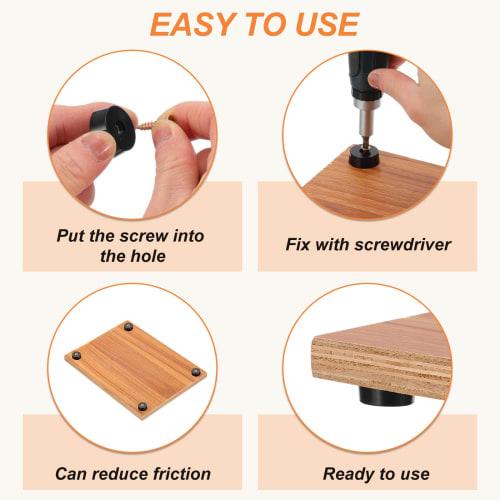 EASY TO USE

Put the screw into the hole

Fix with screwdriver

Can reduce friction

Ready to use