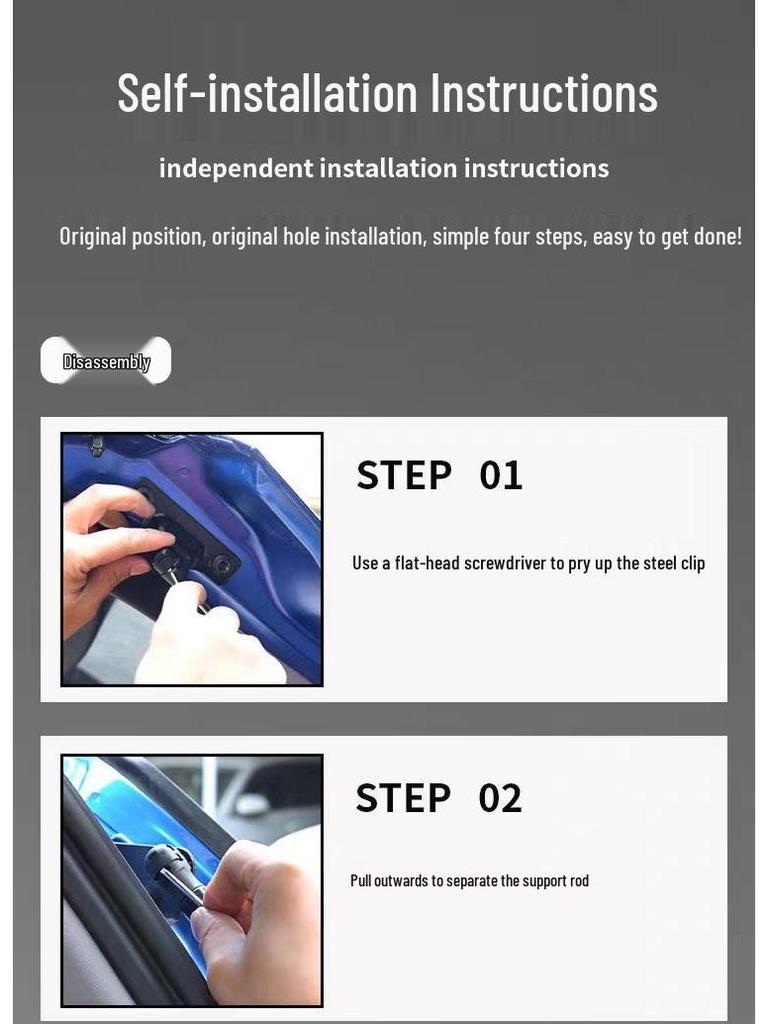 Self-installation Instructions

independent installation instructions

Original position, original hole installation, simple four steps, easy to get done!

Disassembly

STEP 01

Use a flat-head screwdriver to pry up the steel clip

STEP 02

Pull outwards to separate the support rod