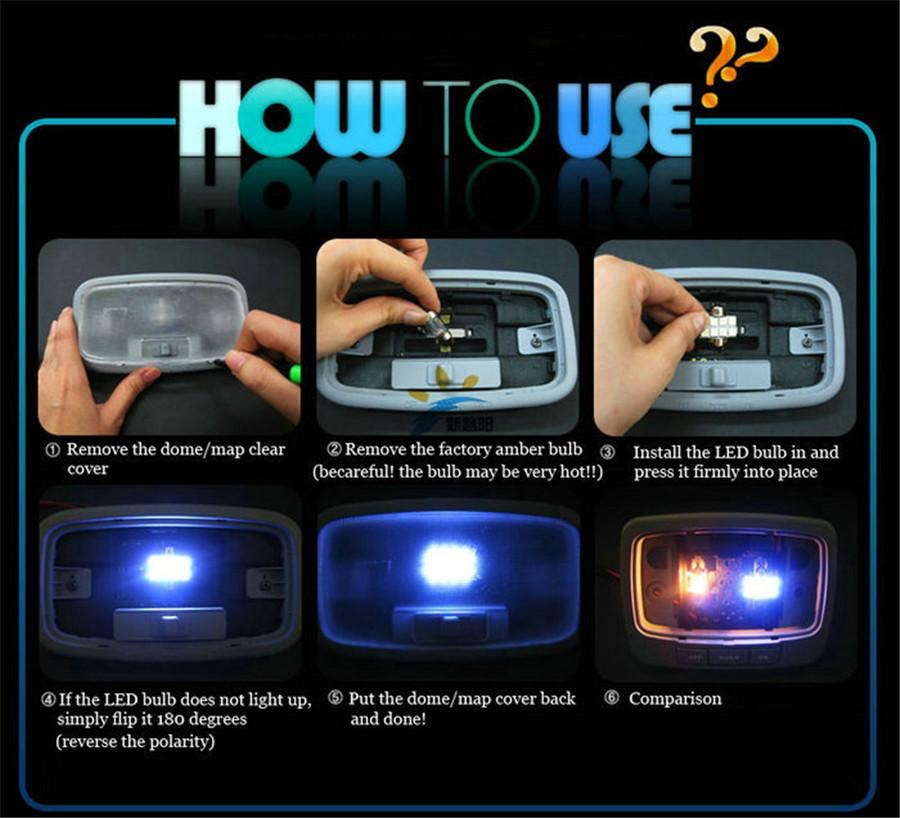 HOW TO USE??

① Remove the dome/map clear cover

② Remove the factory amber bulb (becareful! the bulb may be very hot!!)

③ Install the LED bulb in and press it firmly into place

④ If the LED bulb does not light up, simply flip it 180 degrees (reverse the polarity)

⑤ Put the dome/map cover back and done!

⑥ Comparison