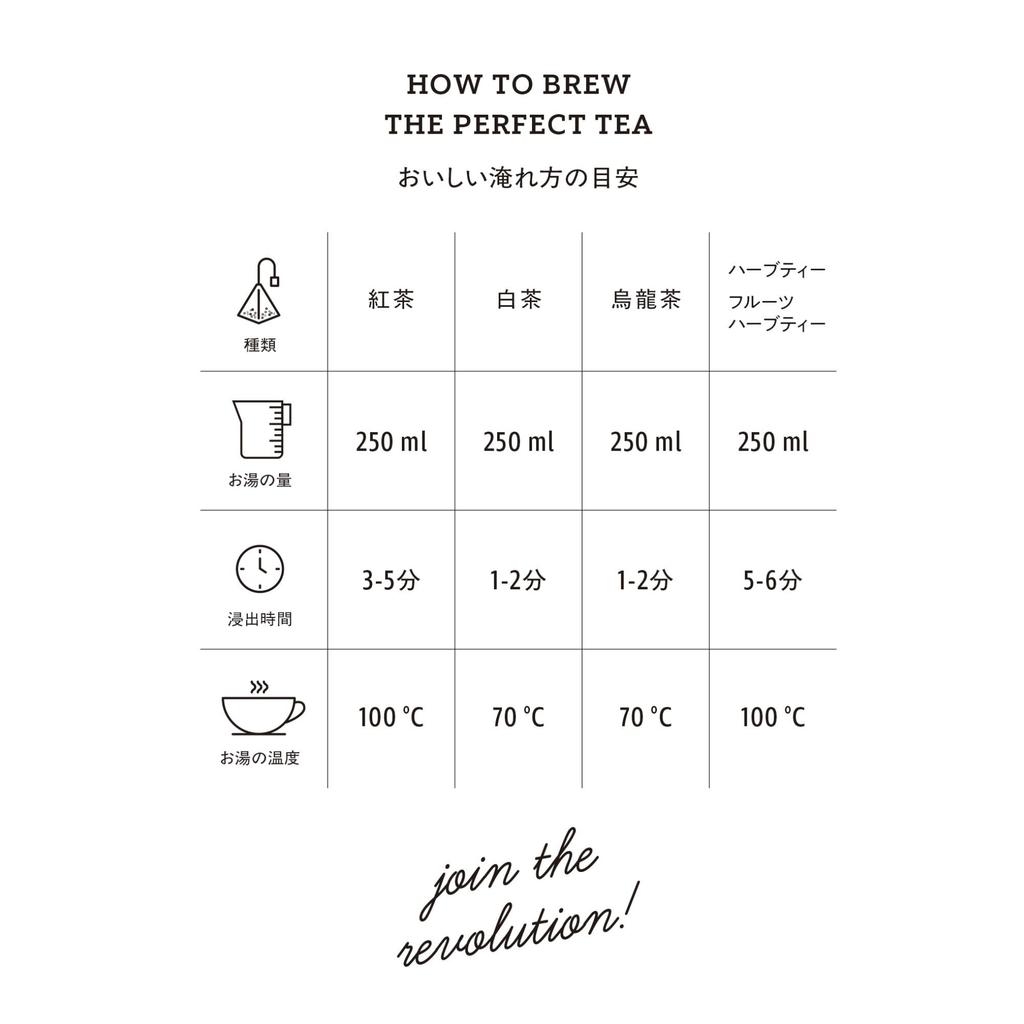 HOW TO BREW
THE PERFECT TEA

おいしい淹れ方の目安

| 種類 | 紅茶 | 白茶 | 烏龍茶 | ハーブティー フルーツ ハーブティー |
|---|---|---|---|---|
| お湯の量 | 250 ml | 250 ml | 250 ml | 250 ml |
| 浸出時間 | 3-5分 | 1-2分 | 1-2分 | 5-6分 |
| お湯の温度 | 100 °C | 70 °C | 70 °C | 100 °C |

join the revolution!