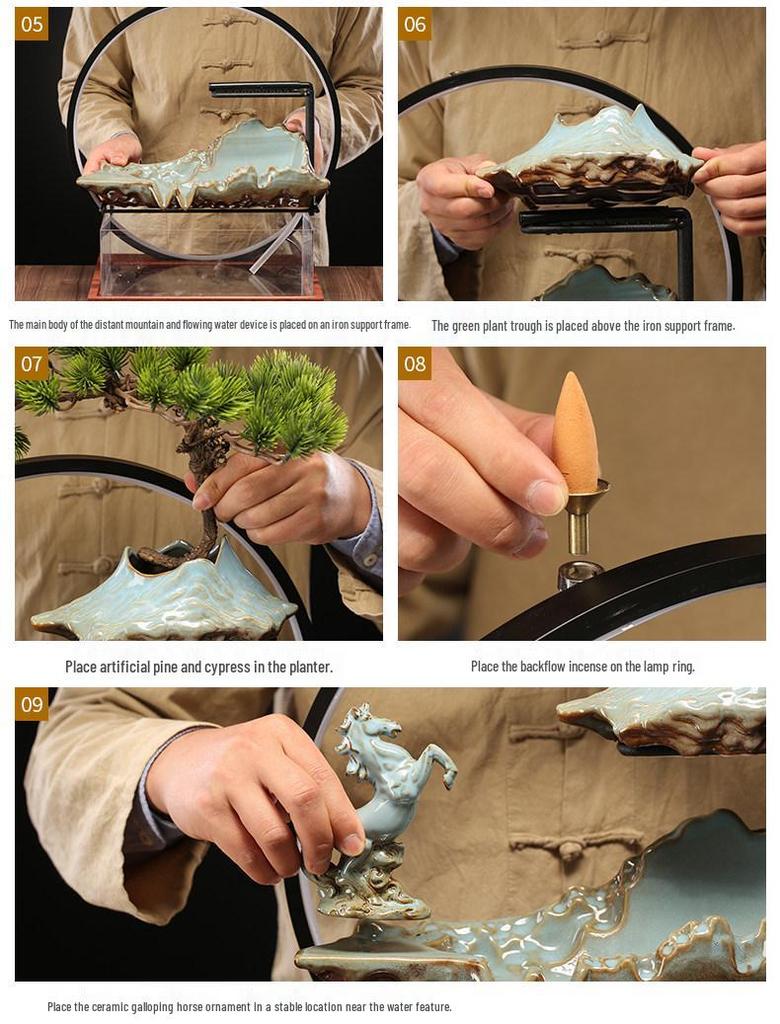 05

The main body of the distant mountain and flowing water device is placed on an iron support frame.

06

The green plant trough is placed above the iron support frame.

07

Place artificial pine and cypress in the planter.

08

Place the backflow incense on the lamp ring.

09

Place the ceramic galloping horse ornament in a stable location near the water feature.