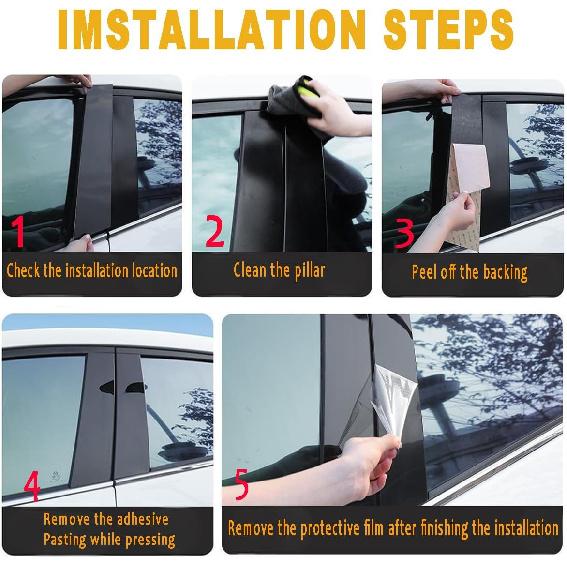 IMSTALLATION STEPS

1
Check the installation location

2
Clean the pillar

3
Peel off the backing

4
Remove the adhesive
Pasting while pressing

5
Remove the protective film after finishing the installation