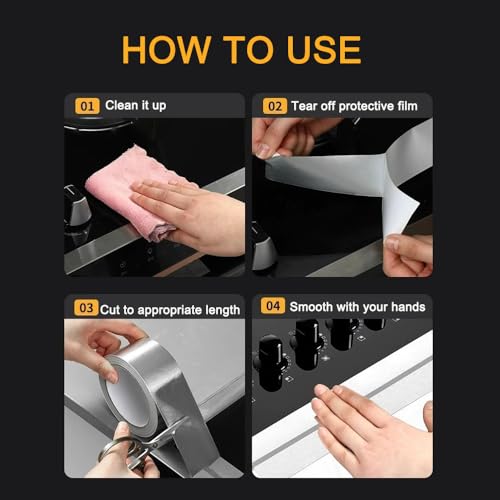 HOW TO USE

01 Clean it up

02 Tear off protective film

03 Cut to appropriate length

04 Smooth with your hands