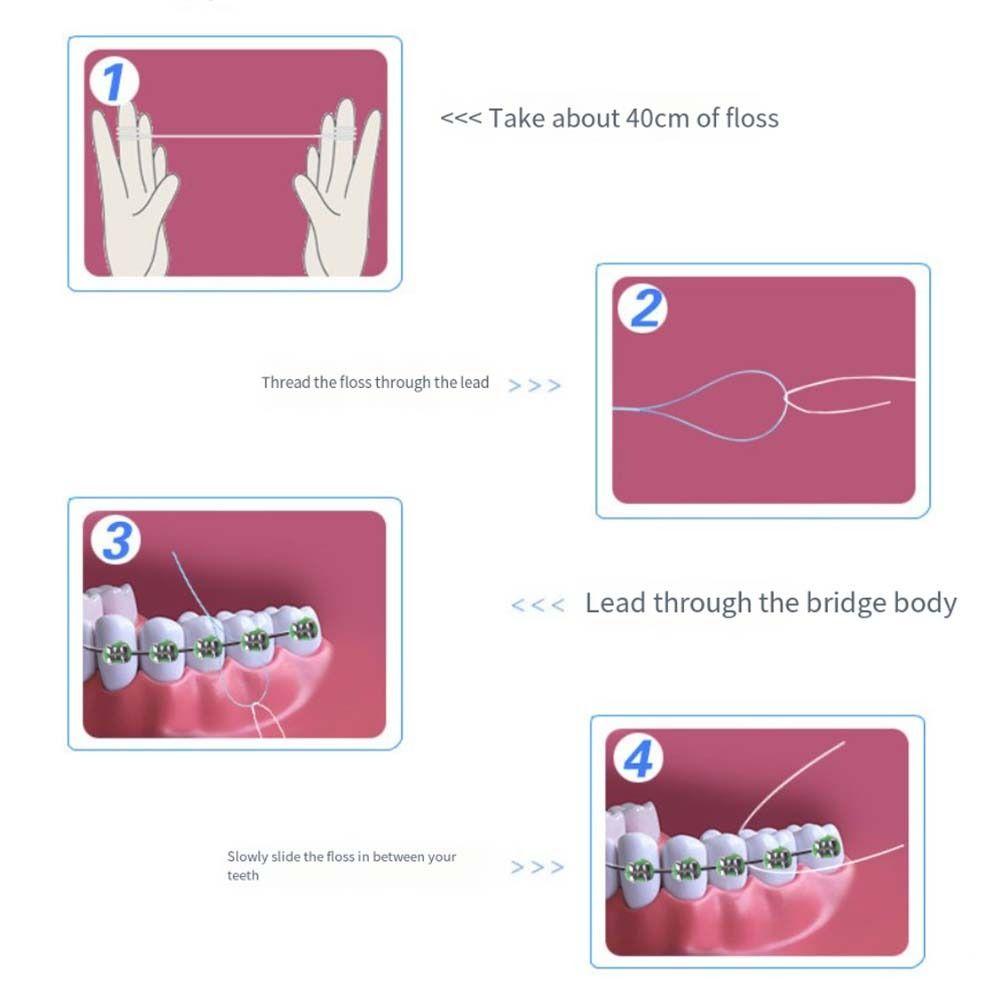 1

<<< Take about 40cm of floss

2

Thread the floss through the lead >>>

3

<<< Lead through the bridge body

4

Slowly slide the floss in between your teeth >>>