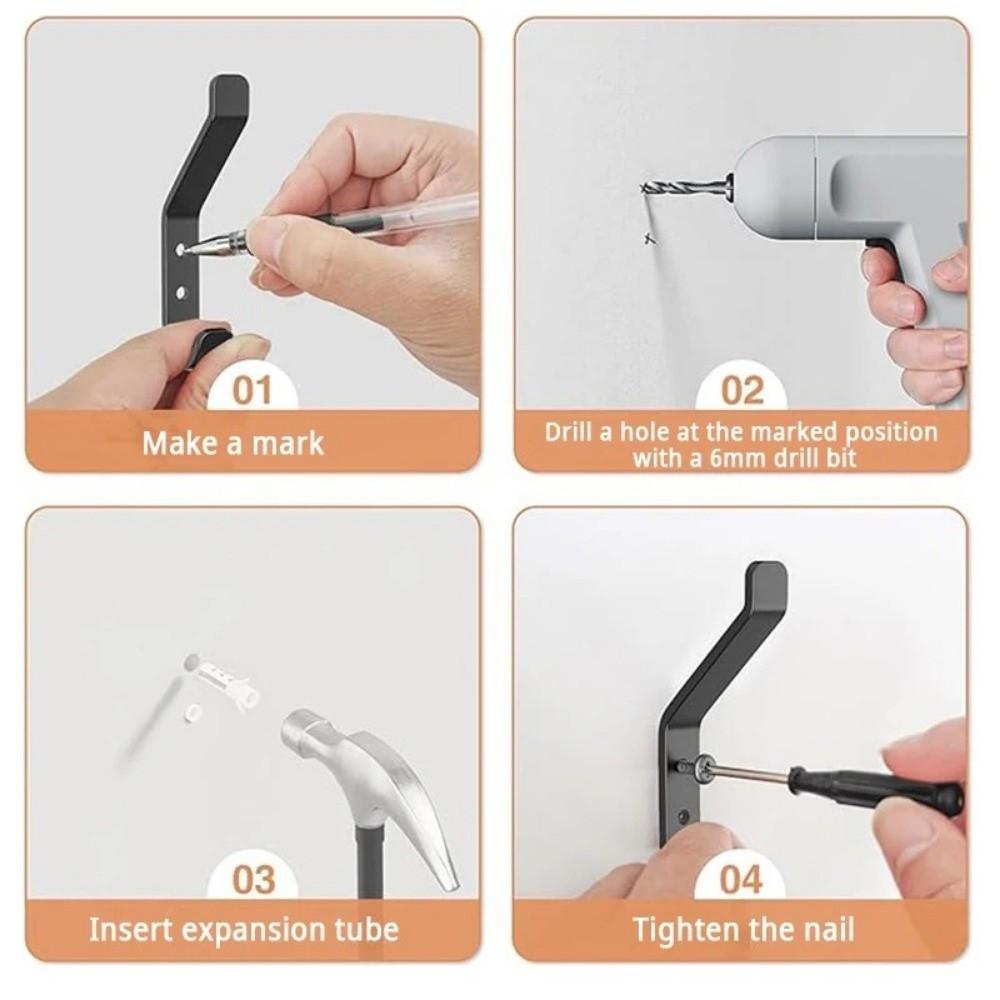 01
Make a mark

02
Drill a hole at the marked position with a 6mm drill bit

03
Insert expansion tube

04
Tighten the nail