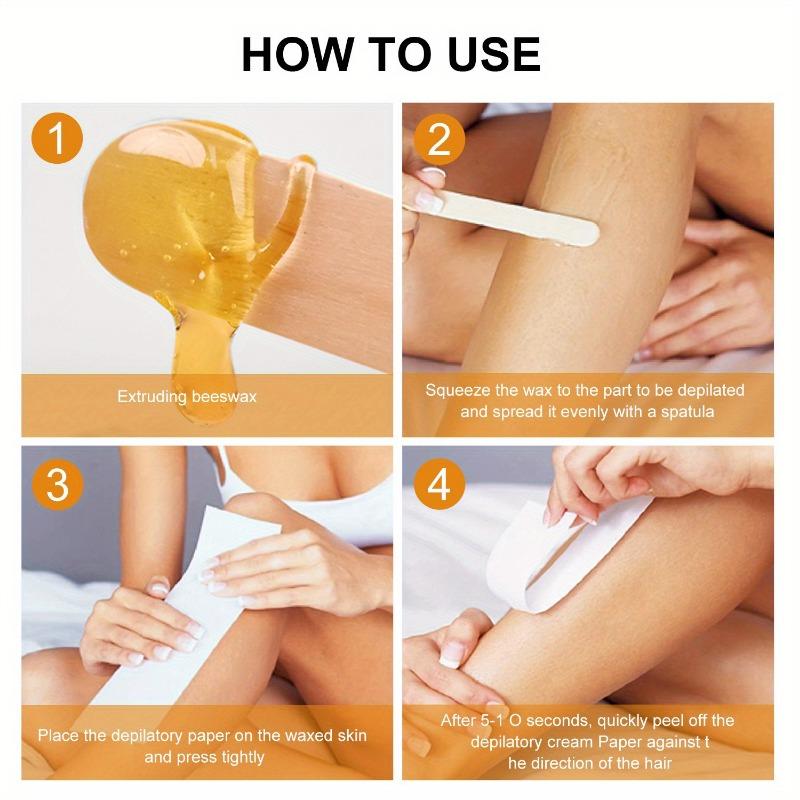 HOW TO USE

1

Extruding beeswax

2

Squeeze the wax to the part to be depilated and spread it evenly with a spatula

3

Place the depilatory paper on the waxed skin and press tightly

4

After 5-1 O seconds, quickly peel off the depilatory cream Paper against t he direction of the hair