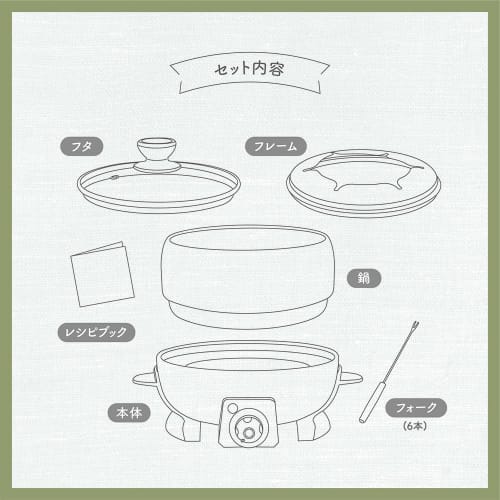 セット内容

フタ

フレーム

鍋

レシピブック

本体

フォーク
(6本)