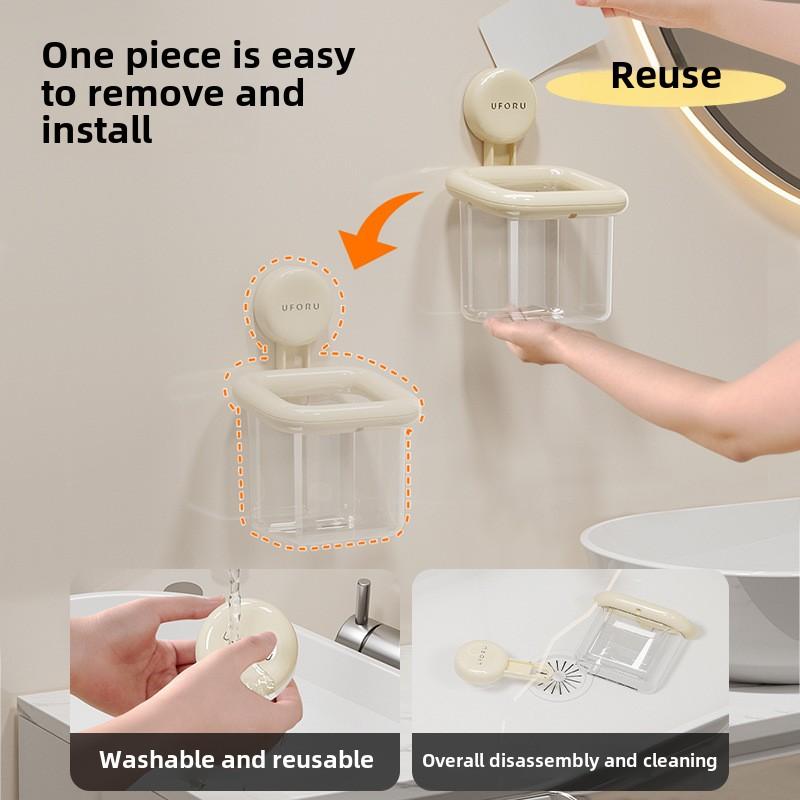 One piece is easy to remove and install

Reuse

UFORU

UFORU

Washable and reusable

UFORU

Overall disassembly and cleaning