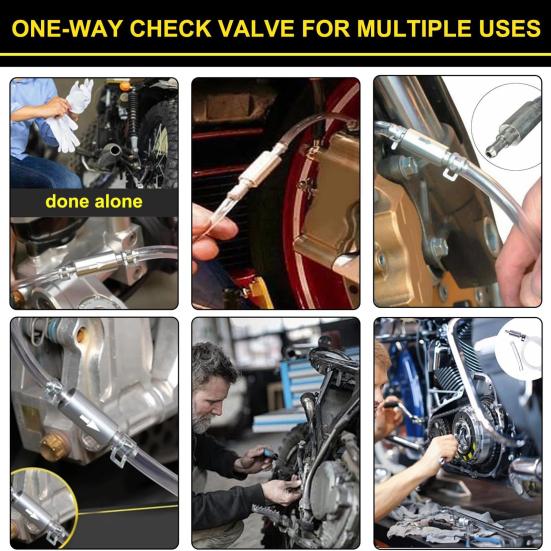 ONE-WAY CHECK VALVE FOR MULTIPLE USES

done alone