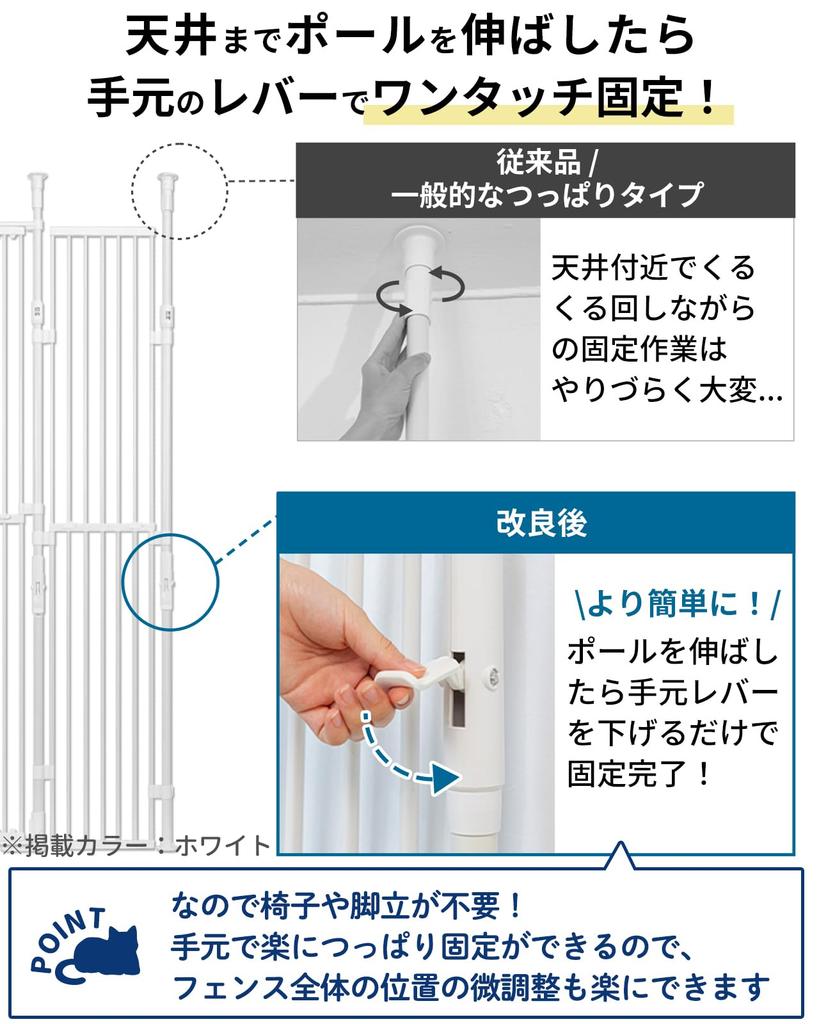 天井までポールを伸ばしたら
手元のレバーでワンタッチ固定！

従来品 /
一般的なつっぱりタイプ

天井付近でくるくる回しながらの固定作業はやりづらく大変…

改良後

\より簡単に！/
ポールを伸ばしたら手元レバーを下げるだけで固定完了！

※掲載カラー：ホワイト

POINT

なので椅子や脚立が不要！
手元で楽につっぱり固定ができるので、
フェンス全体の位置の微調整も楽にできます