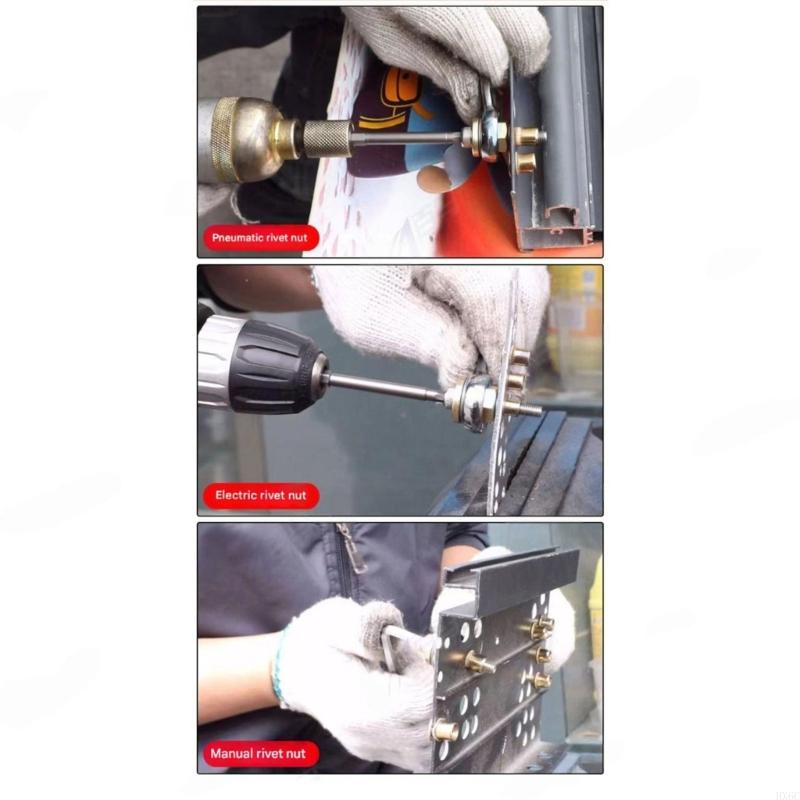 Pneumatic rivet nut

Electric rivet nut

Manual rivet nut