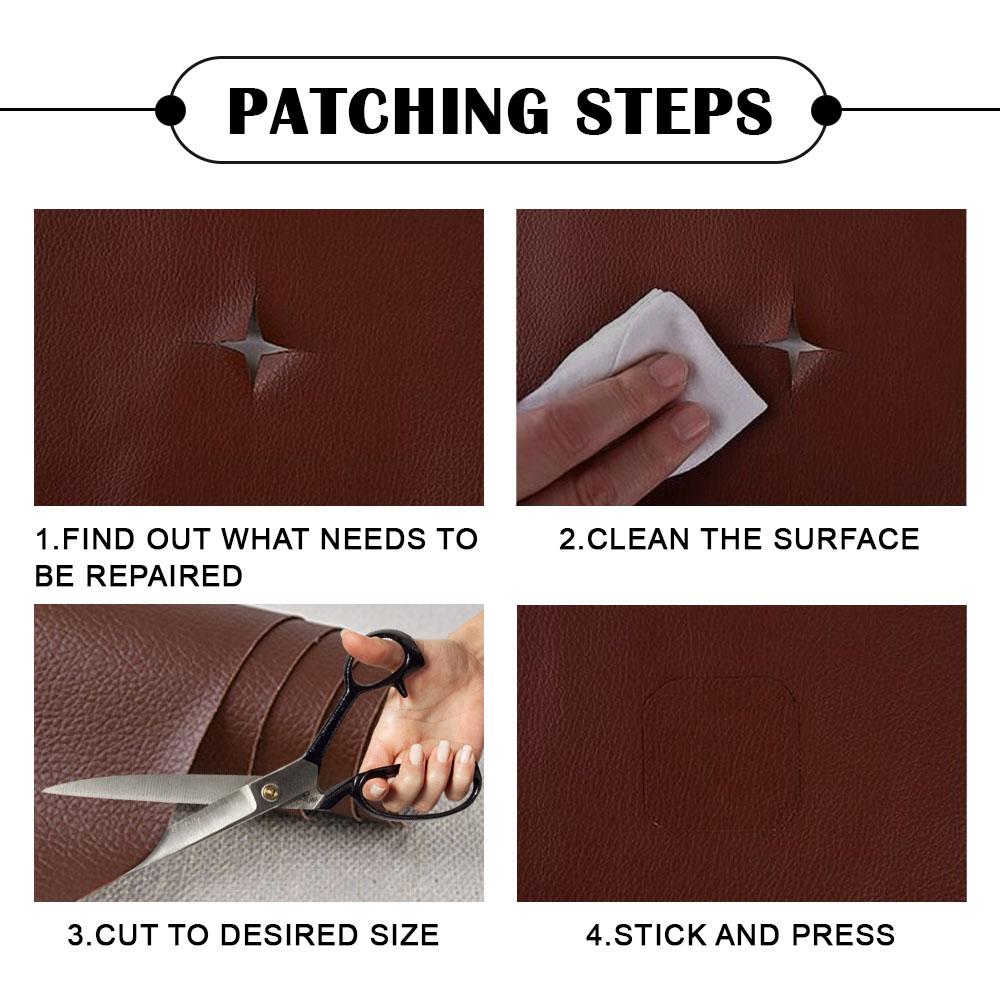 PATCHING STEPS

1.FIND OUT WHAT NEEDS TO BE REPAIRED

2.CLEAN THE SURFACE

3.CUT TO DESIRED SIZE

4.STICK AND PRESS