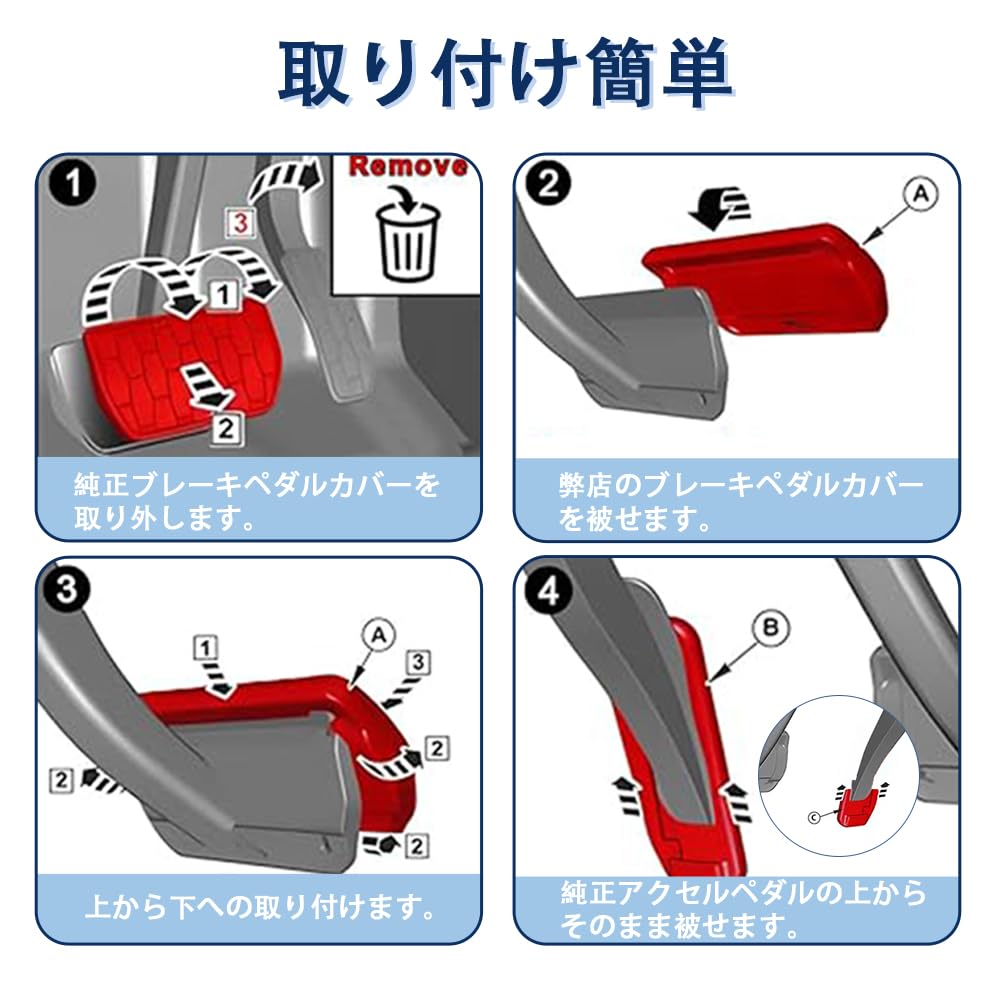 取り付け簡単

1
Remove
3
1
2
純正ブレーキペダルカバーを取り外します。

2
A
弊店のブレーキペダルカバーを被せます。

3
1
A
3
2
2
2
上から下への取り付けます。

4
B
C
純正アクセルペダルの上からそのまま被せます。