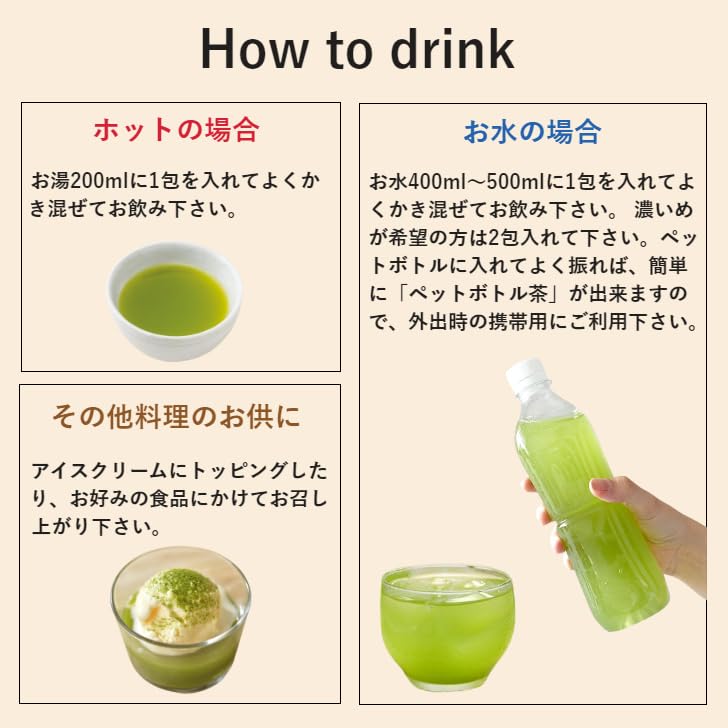 How to drink

ホットの場合

お湯200mlに1包を入れてよくかき混ぜてお飲み下さい。

その他料理のお供に

アイスクリームにトッピングしたり、お好みの食品にかけてお召し上がり下さい。

お水の場合

お水400ml～500mlに1包を入れてよくかき混ぜてお飲み下さい。 濃いめが希望の方は2包入れて下さい。ペットボトルに入れてよく振れば、簡単に「ペットボトル茶」が出来ますので、外出時の携帯用にご利用下さい。