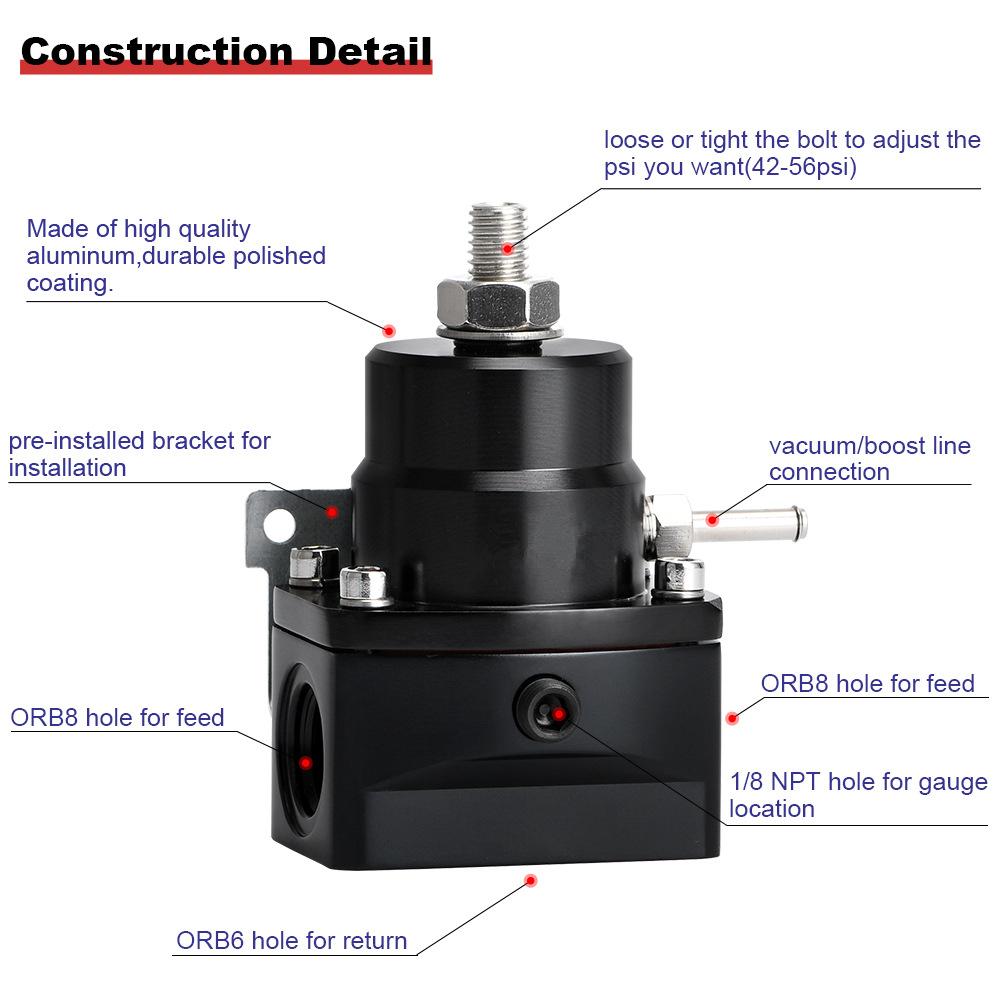 Construction Detail

loose or tight the bolt to adjust the psi you want(42-56psi)

Made of high quality aluminum,durable polished coating.

pre-installed bracket for installation

vacuum/boost line connection

ORB8 hole for feed

ORB8 hole for feed

1/8 NPT hole for gauge location

ORB6 hole for return