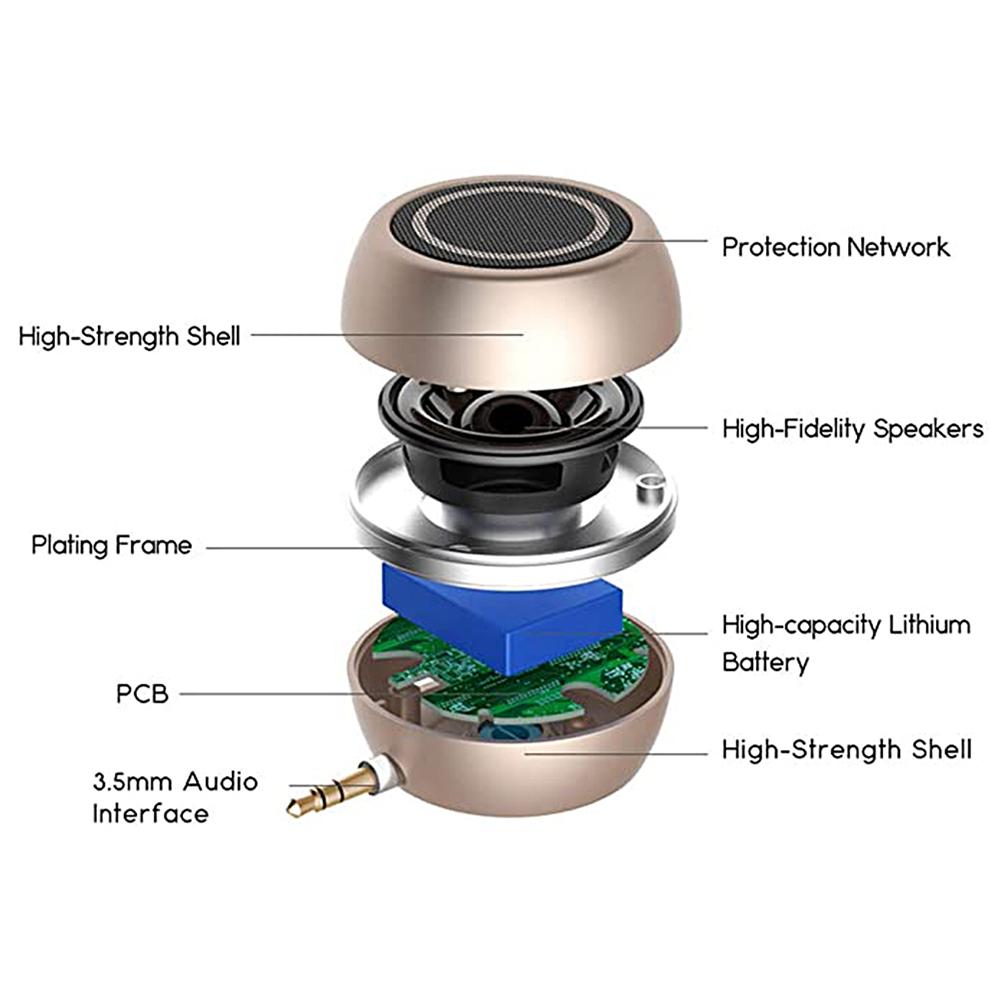 Protection Network

High-Strength Shell

High-Fidelity Speakers

Plating Frame

High-capacity Lithium Battery

PCB

High-Strength Shell

3.5mm Audio Interface