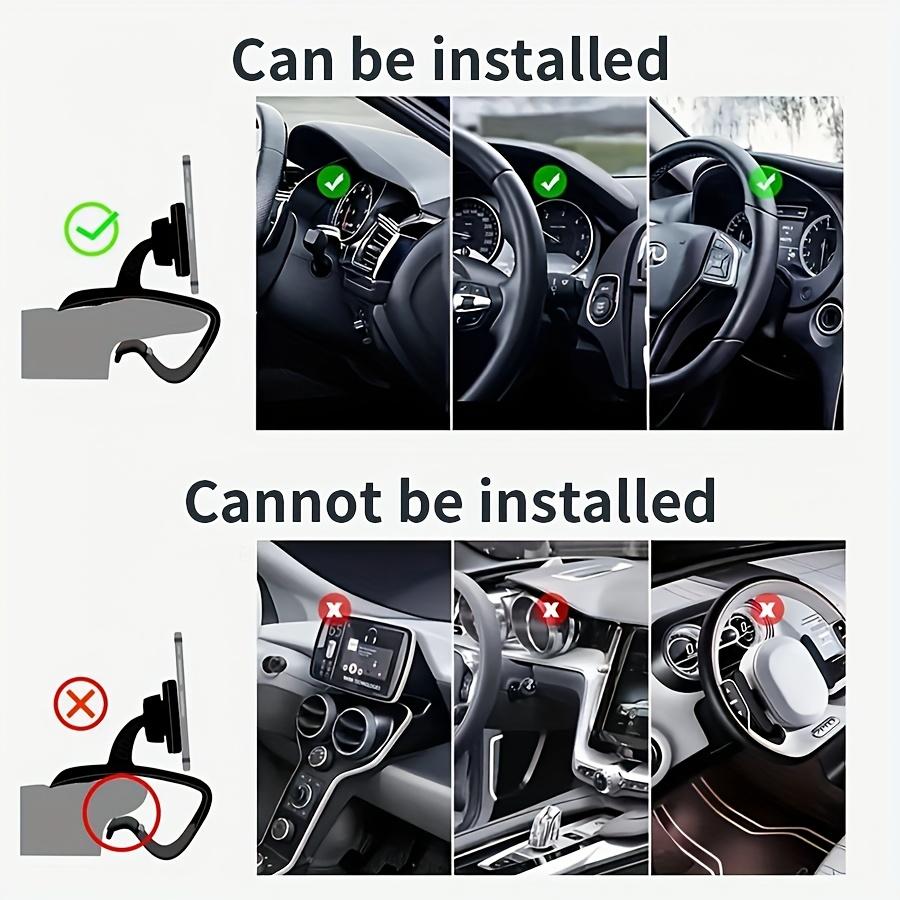 Can be installed

Cannot be installed