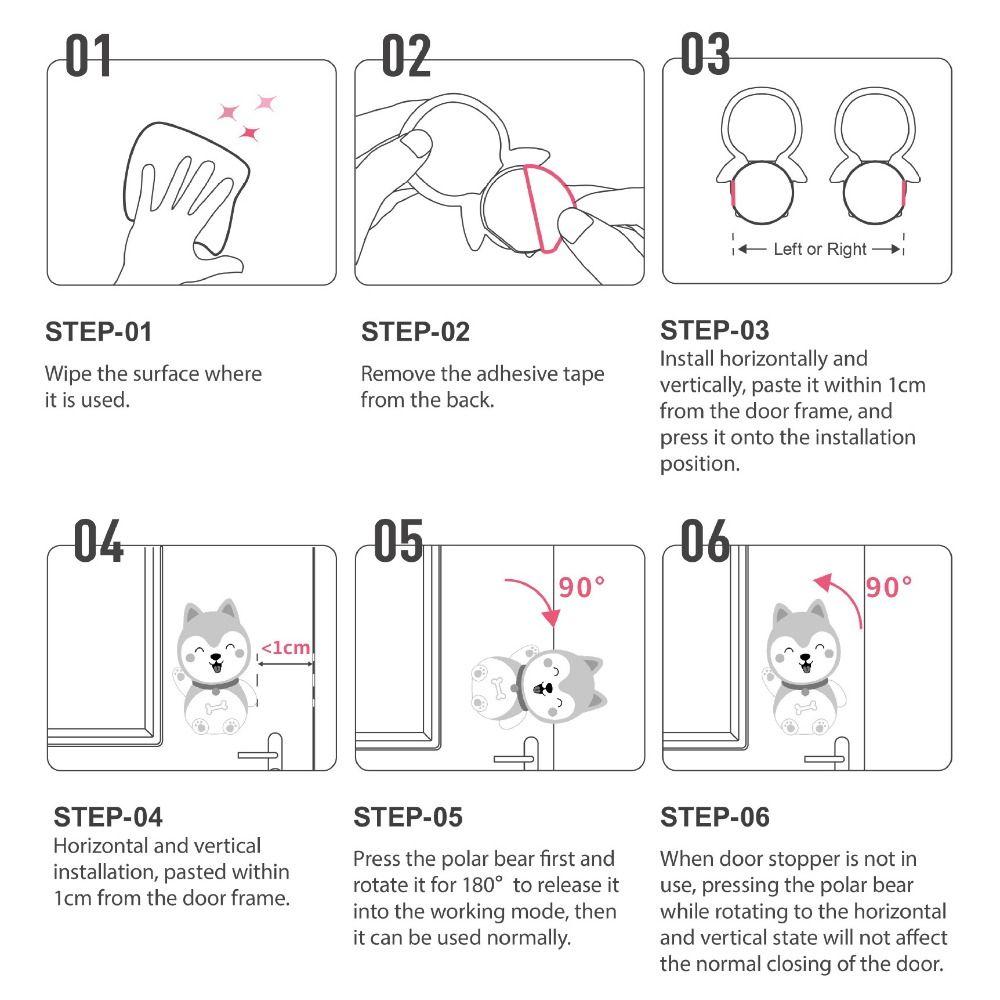 01

STEP-01

Wipe the surface where it is used.

02

STEP-02

Remove the adhesive tape from the back.

03

Left or Right

STEP-03

Install horizontally and vertically, paste it within 1cm from the door frame, and press it onto the installation position.

04

<1cm

STEP-04

Horizontal and vertical installation, pasted within 1cm from the door frame.

05

90°

STEP-05

Press the polar bear first and rotate it for 180° to release it into the working mode, then it can be used normally.

06

90°

STEP-06

When door stopper is not in use, pressing the polar bear while rotating to the horizontal and vertical state will not affect the normal closing of the door.