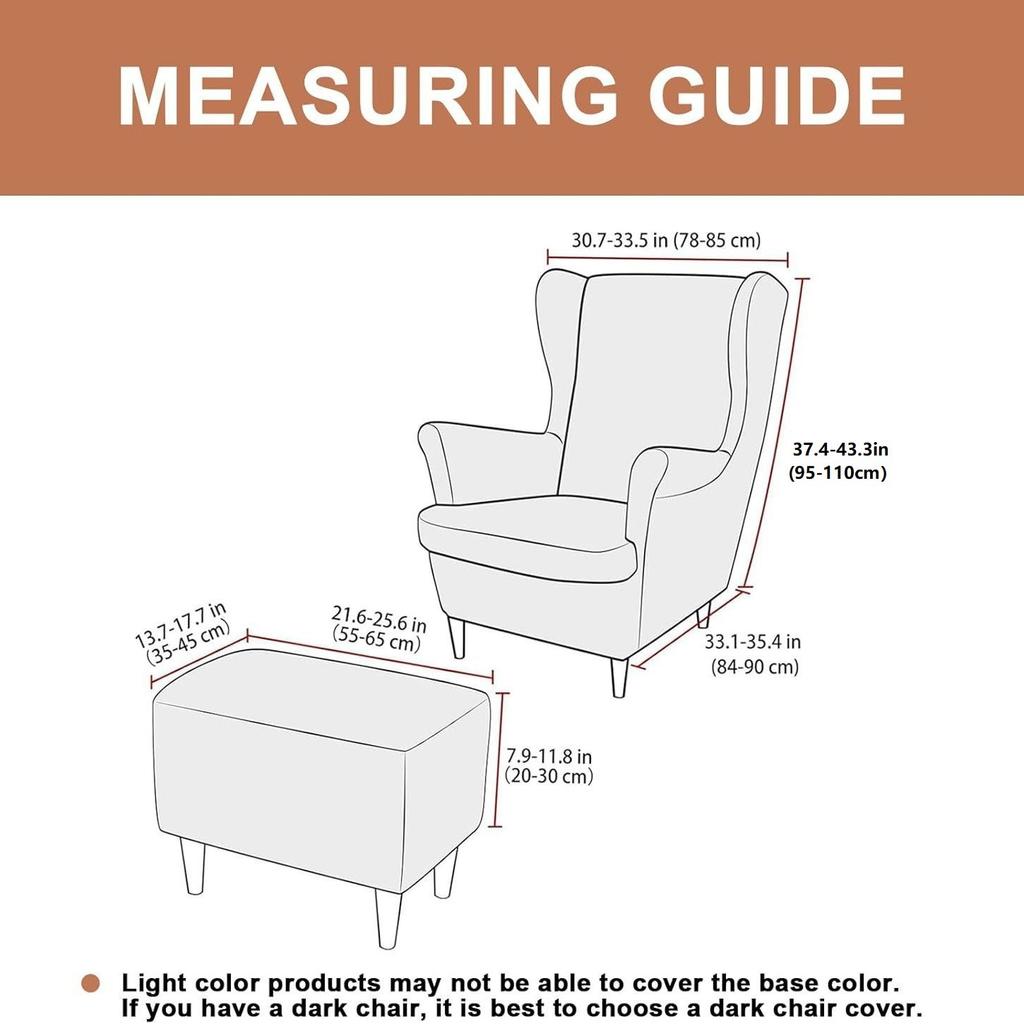 MEASURING GUIDE

30.7-33.5 in (78-85 cm)

37.4-43.3in (95-110cm)

33.1-35.4 in (84-90 cm)

13.7-17.7 in (35-45 cm)

21.6-25.6 in (55-65 cm)

7.9-11.8 in (20-30 cm)

Light color products may not be able to cover the base color. If you have a dark chair, it is best to choose a dark chair cover.