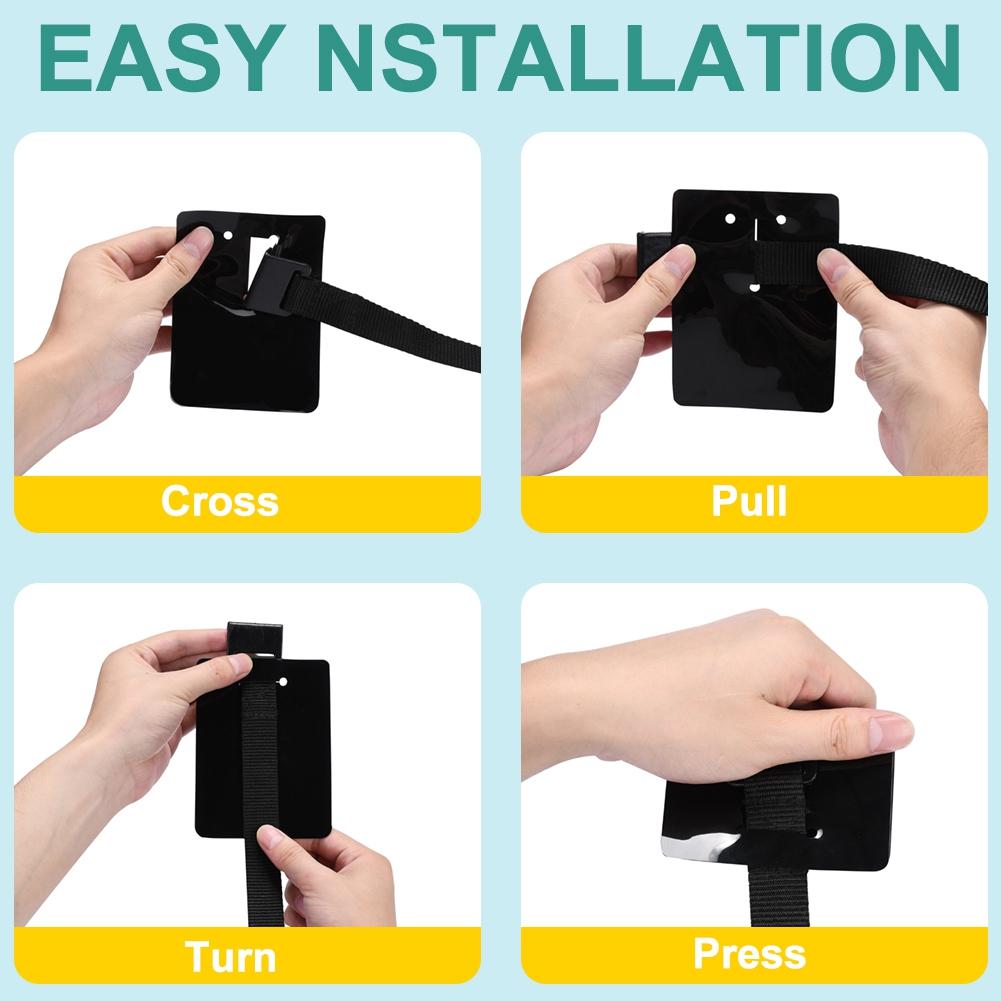 EASY NSTALLATION

Cross

Pull

Turn

Press