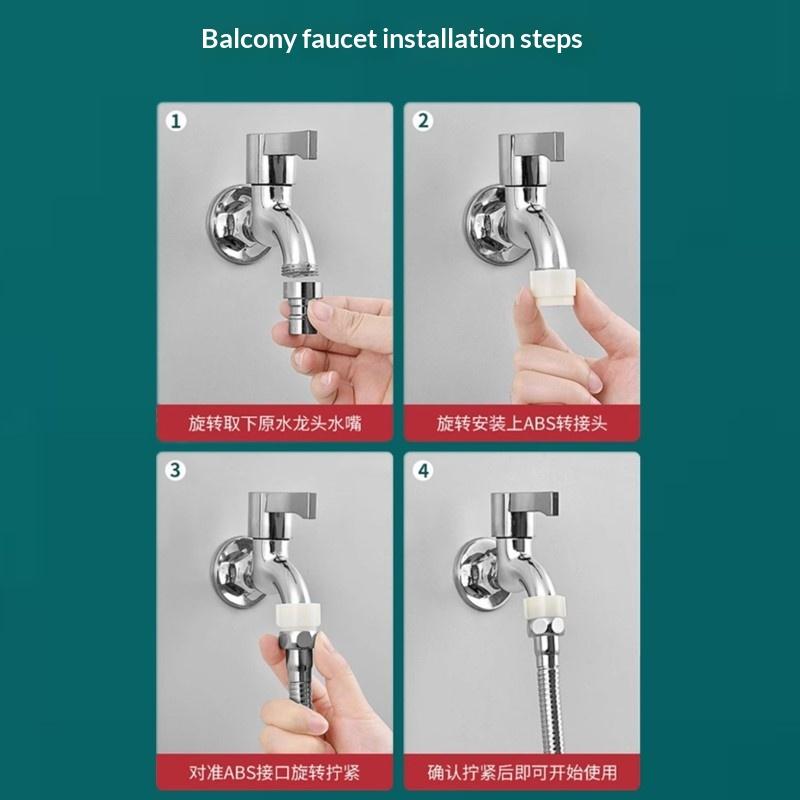 Balcony faucet installation steps

1

旋转取下原水龙头水嘴

2

旋转安装上ABS转接头

3

对准ABS接口旋转拧紧

4

确认拧紧后即可开始使用