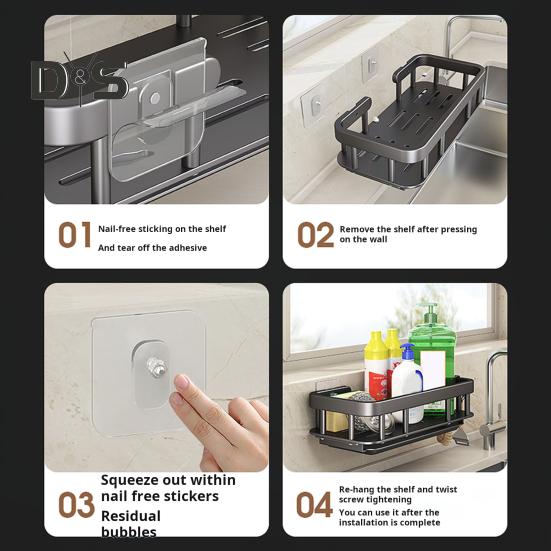 D&S

01 Nail-free sticking on the shelf

And tear off the adhesive

02 Remove the shelf after pressing on the wall

03 Squeeze out within nail free stickers

Residual bubbles

04 Re-hang the shelf and twist screw tightening

You can use it after the installation is complete