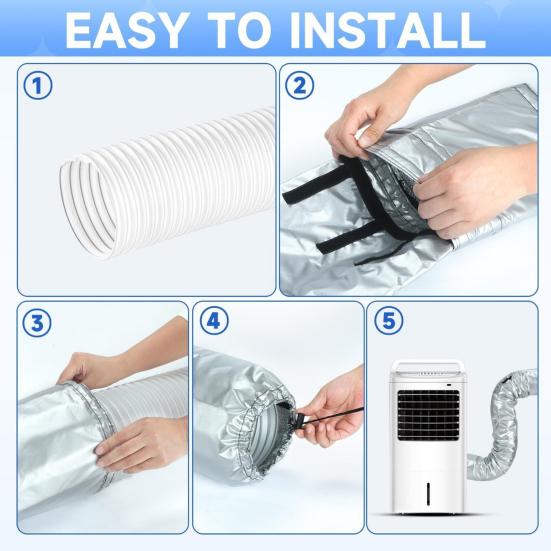 EASY TO INSTALL

1

2

3

4

5