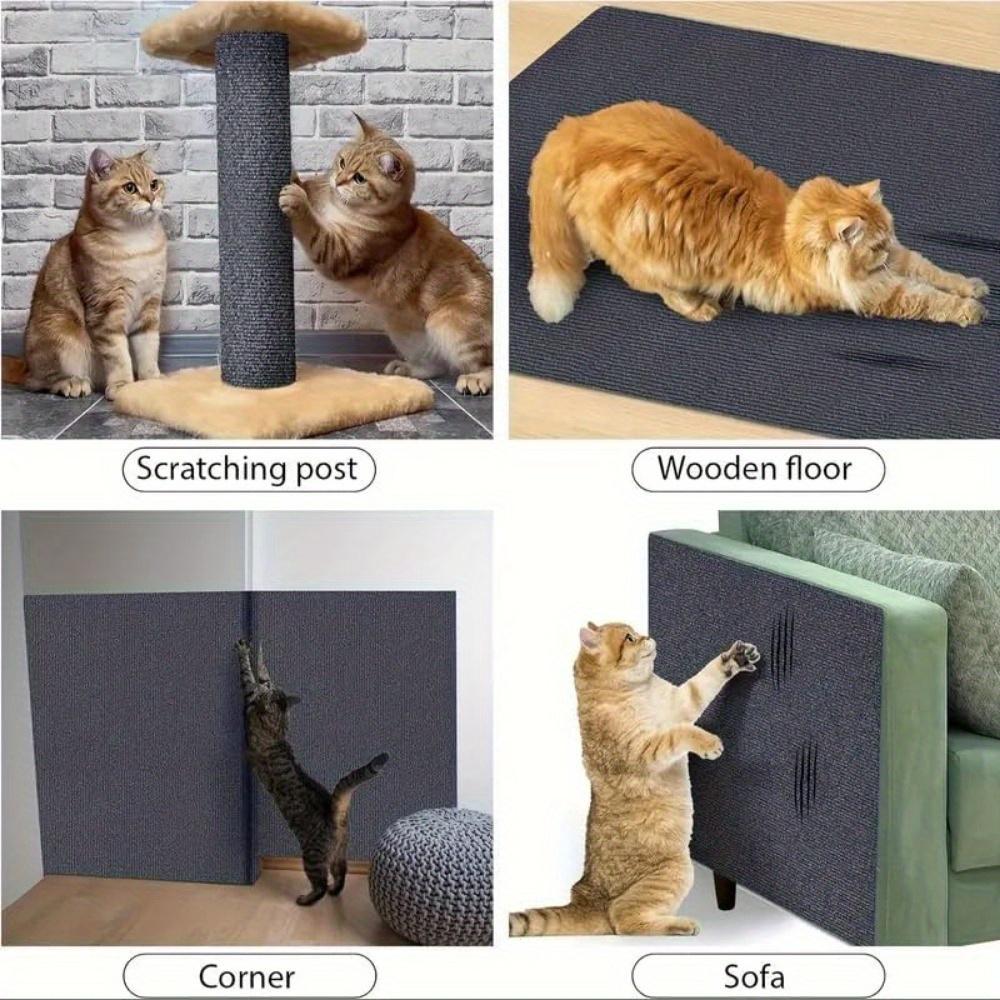 Scratching post

Wooden floor

Corner

Sofa