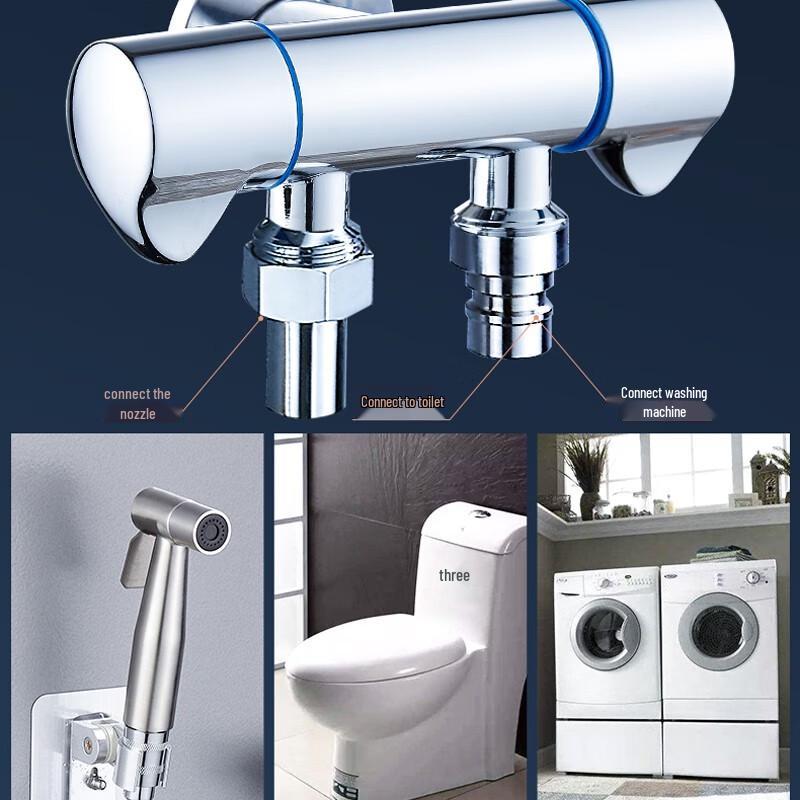 connect the nozzle

Connect to toilet

Connect washing machine

three