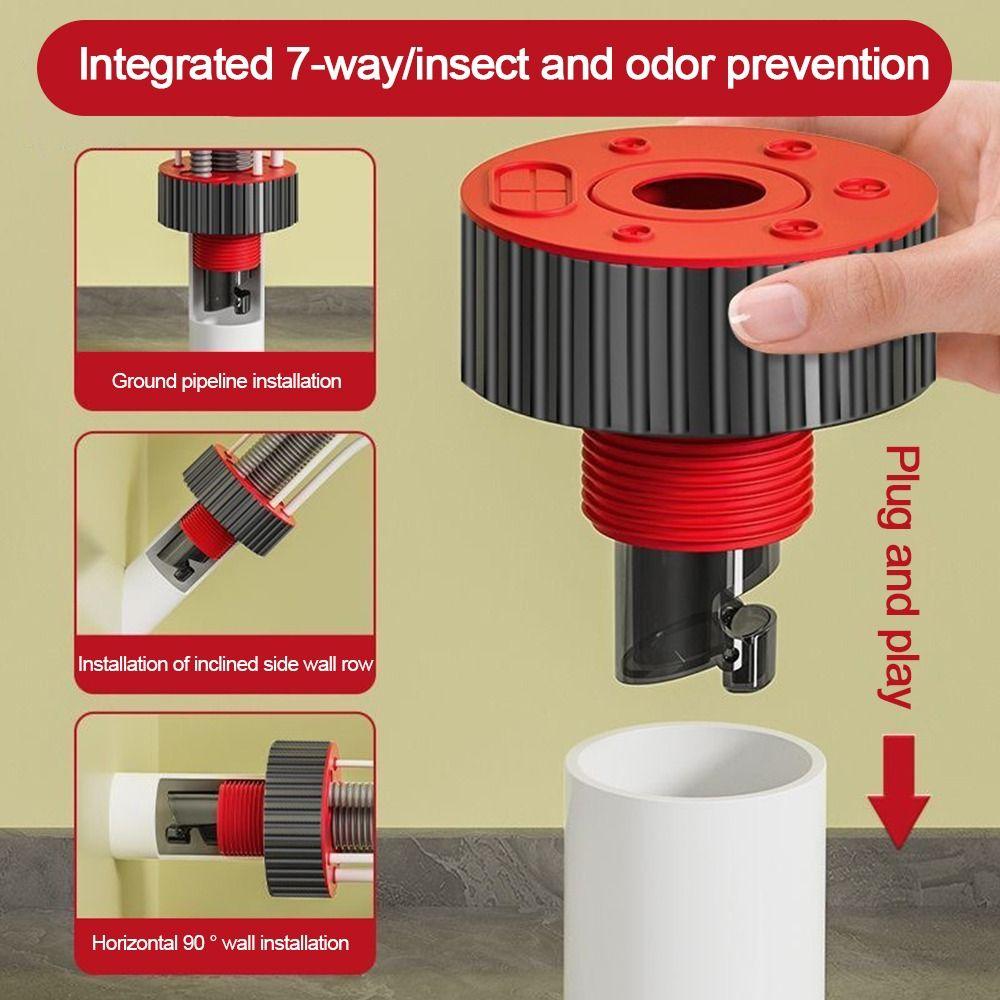 Integrated 7-way/insect and odor prevention

Ground pipeline installation

Installation of inclined side wall row

Horizontal 90 ° wall installation

Plug and play