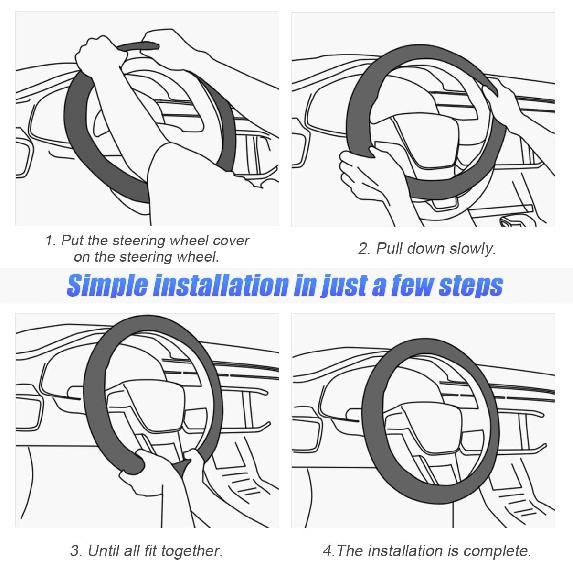 1. Put the steering wheel cover on the steering wheel.

2. Pull down slowly.

Simple installation in just a few steps

3. Until all fit together.

4.The installation is complete.