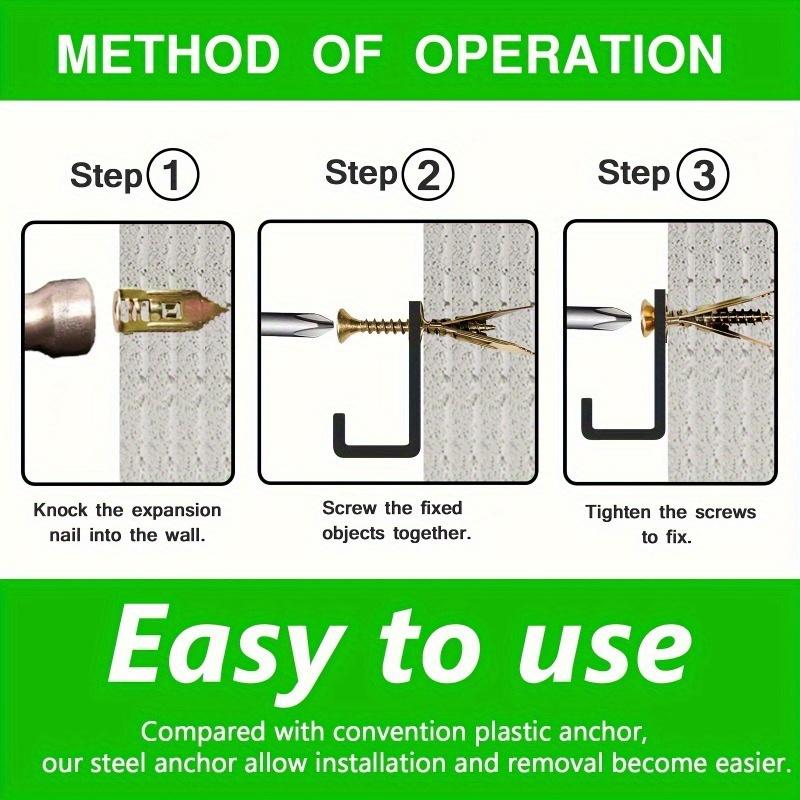 METHOD OF OPERATION

Step 1

Knock the expansion nail into the wall.

Step 2

Screw the fixed objects together.

Step 3

Tighten the screws to fix.

Easy to use

Compared with convention plastic anchor, our steel anchor allow installation and removal become easier.