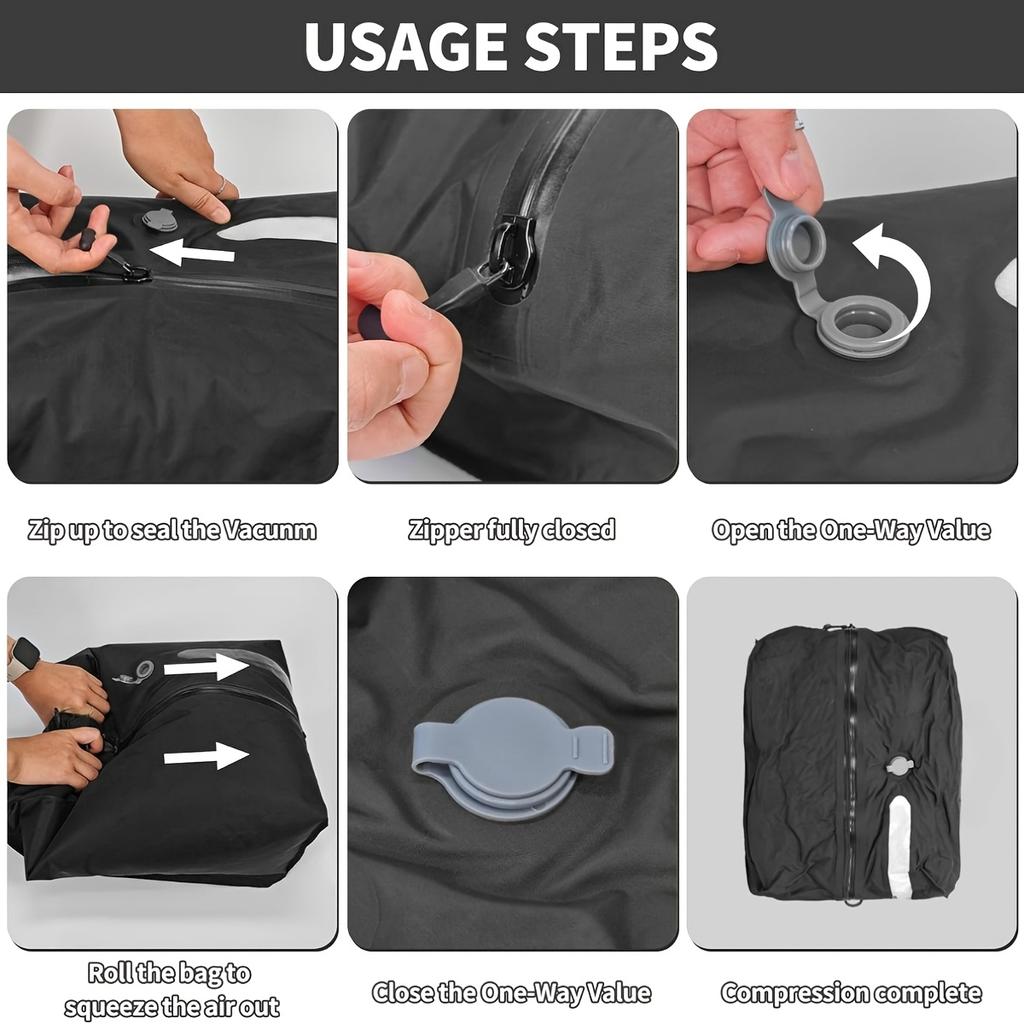 USAGE STEPS

Zip up to seal the Vacunm

Zipper fully closed

Open the One-Way Value

Roll the bag to squeeze the air out

Close the One-Way Value

Compression complete