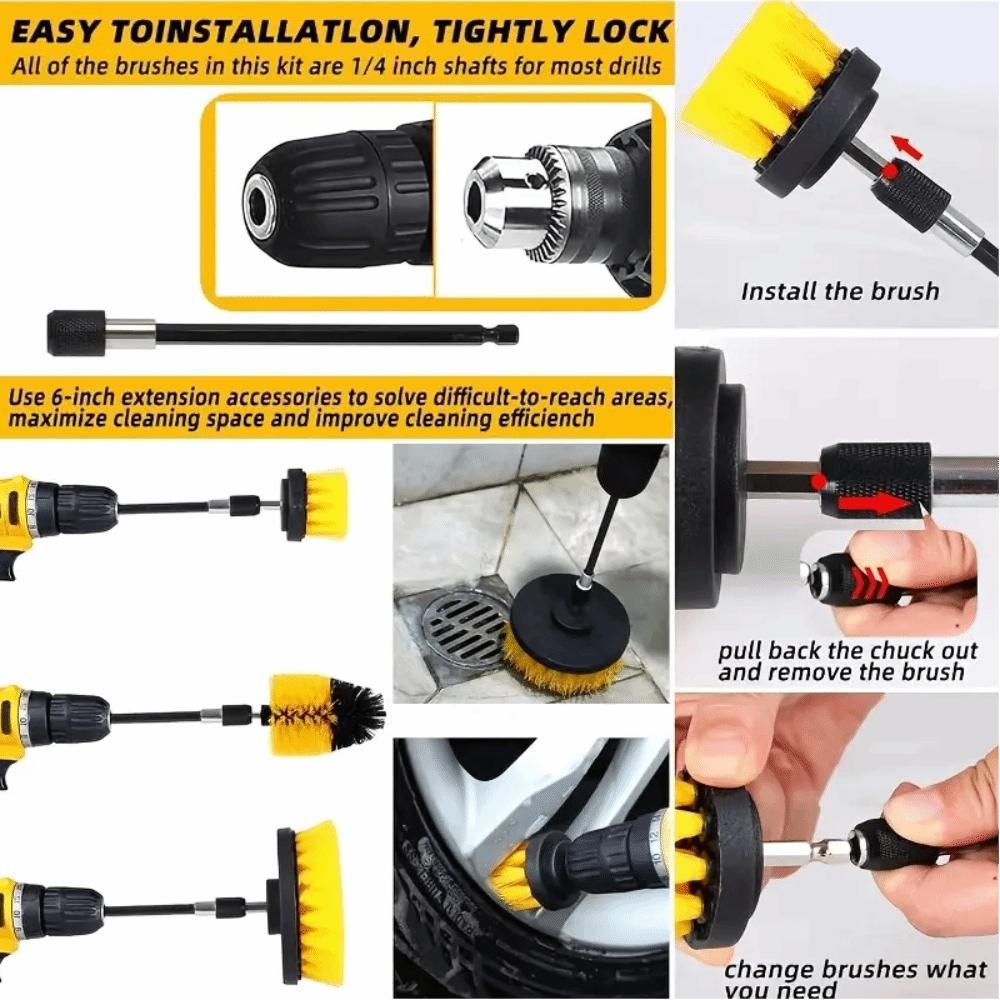 EASY TOINSTALLATLON, TIGHTLY LOCK
All of the brushes in this kit are 1/4 inch shafts for most drills

Install the brush

Use 6-inch extension accessories to solve difficult-to-reach areas, maximize cleaning space and improve cleaning efficiench

pull back the chuck out and remove the brush

change brushes what you need