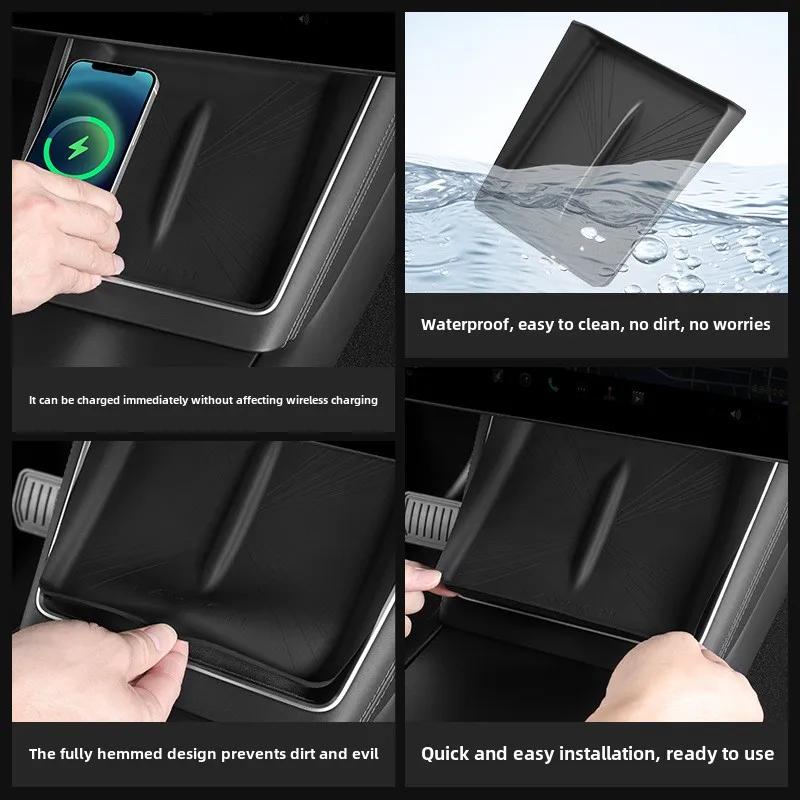 It can be charged immediately without affecting wireless charging

Waterproof, easy to clean, no dirt, no worries

The fully hemmed design prevents dirt and evil

Quick and easy installation, ready to use