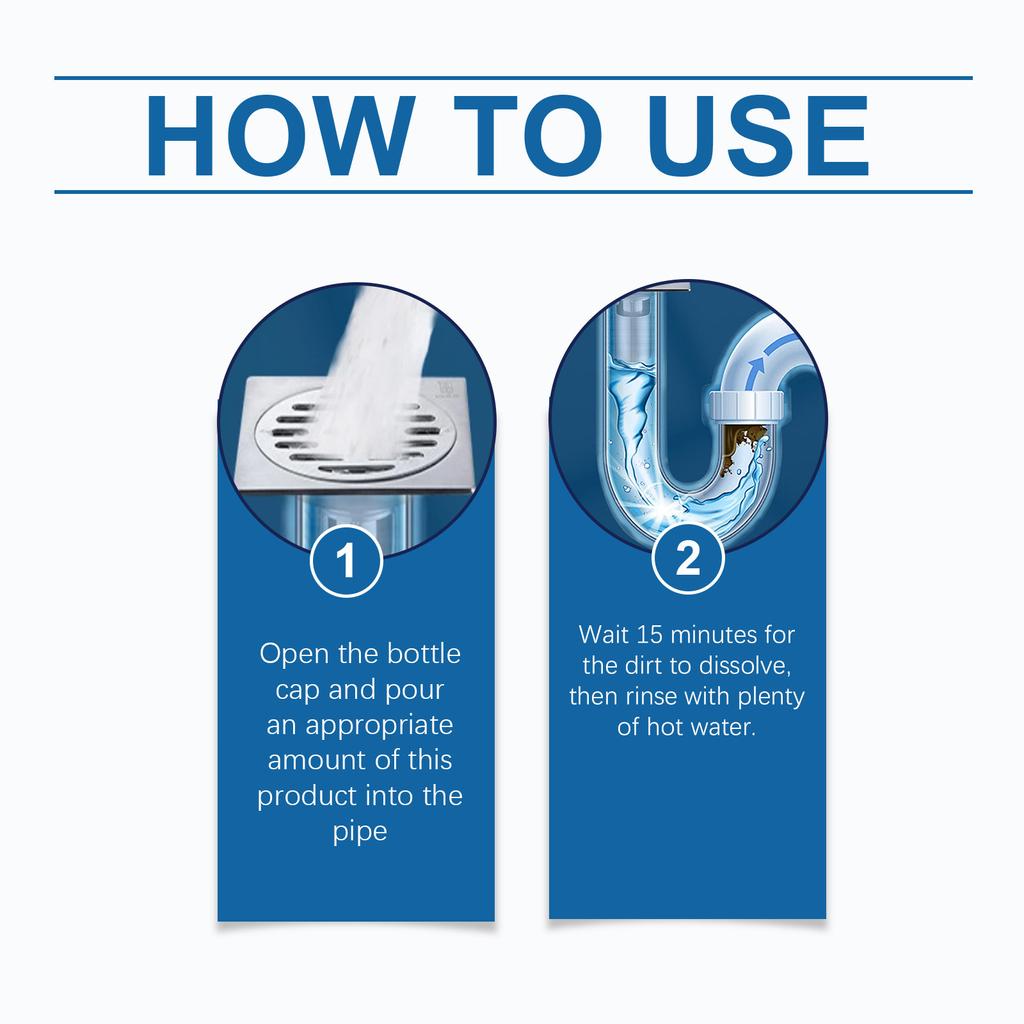 HOW TO USE

1

Open the bottle cap and pour an appropriate amount of this product into the pipe

2

Wait 15 minutes for the dirt to dissolve, then rinse with plenty of hot water.