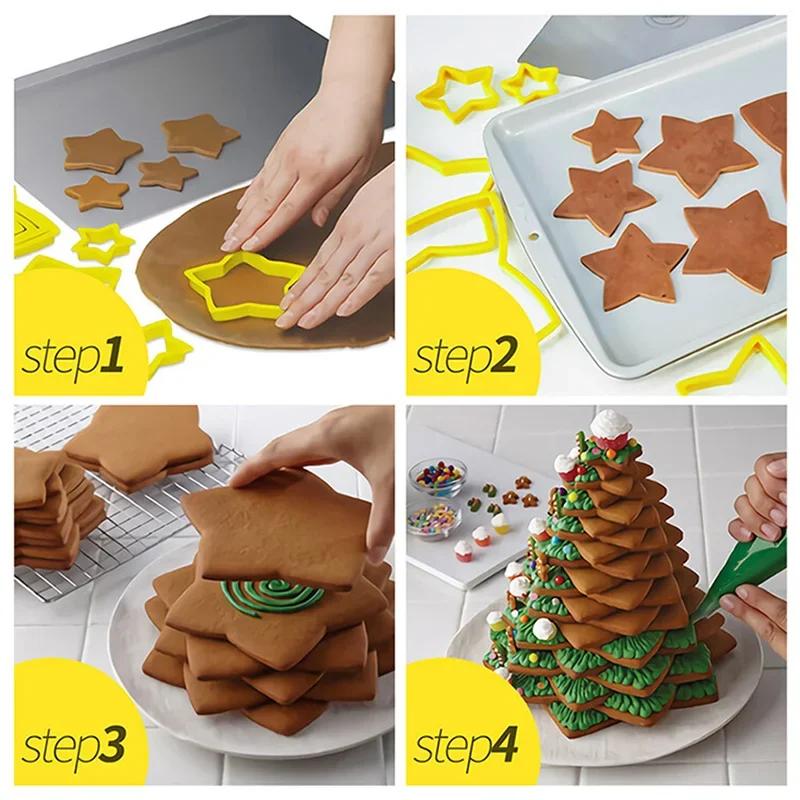 step1

step2

step3

step4