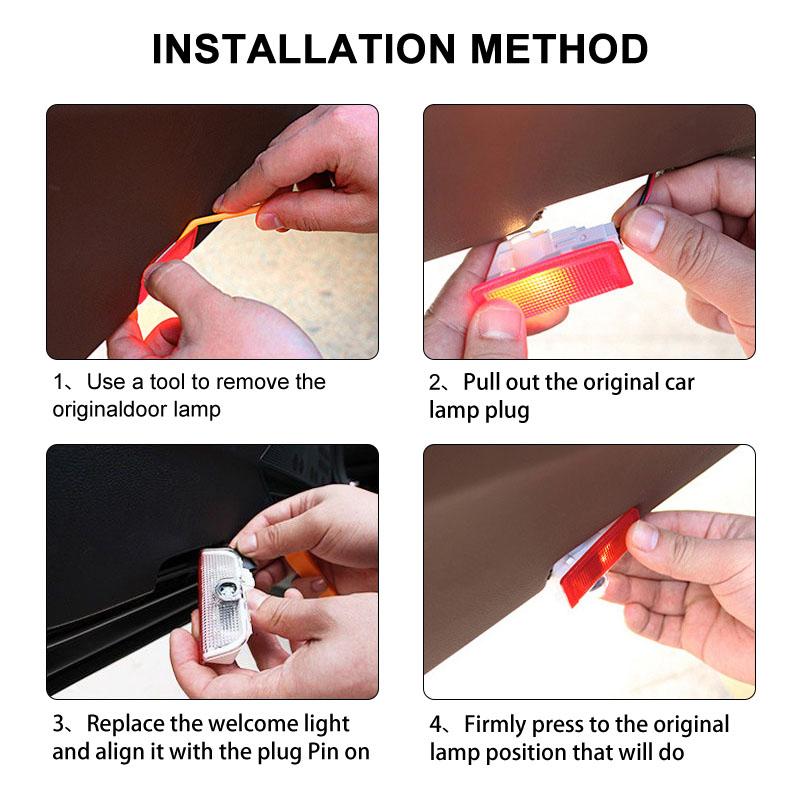 INSTALLATION METHOD

1、Use a tool to remove the originaldoor lamp

2、Pull out the original car lamp plug

3、Replace the welcome light and align it with the plug Pin on

4、Firmly press to the original lamp position that will do