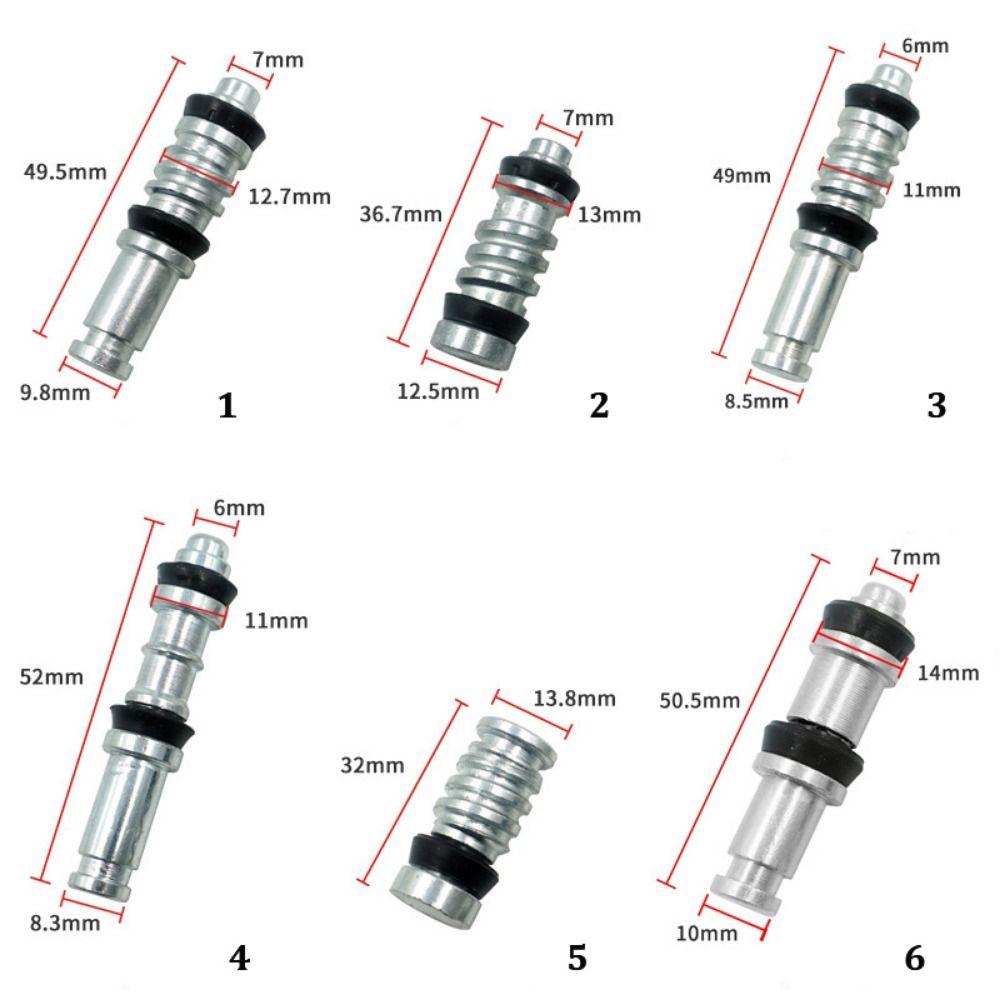 7mm
49.5mm
12.7mm
9.8mm
1

7mm
36.7mm
13mm
12.5mm
2

6mm
49mm
11mm
8.5mm
3

6mm
11mm
52mm
8.3mm
4

13.8mm
32mm
5

7mm
50.5mm
14mm
10mm
6