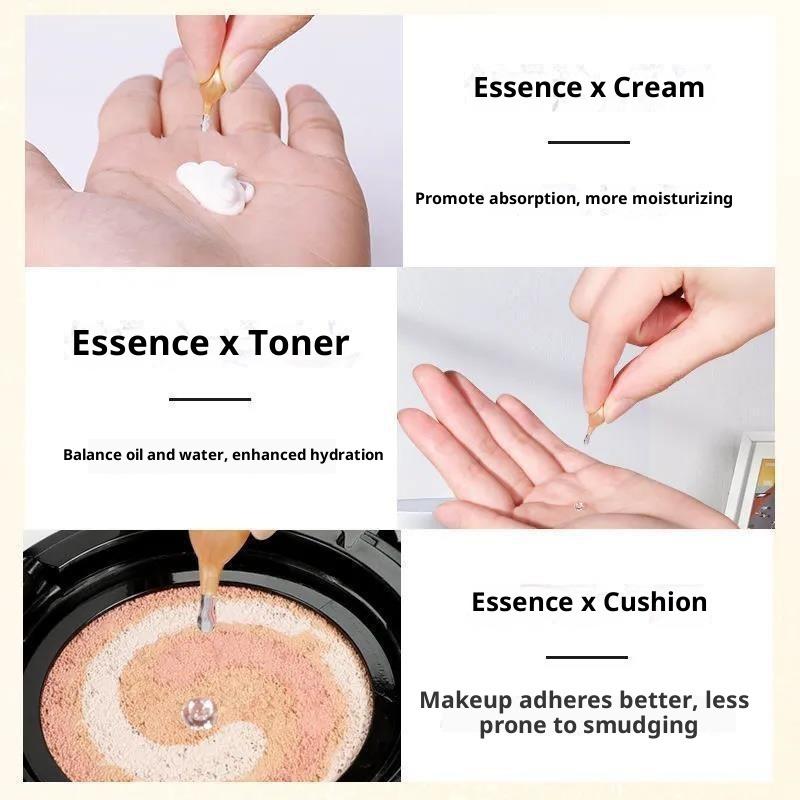 Essence x Cream

Promote absorption, more moisturizing

Essence x Toner

Balance oil and water, enhanced hydration

Essence x Cushion

Makeup adheres better, less prone to smudging