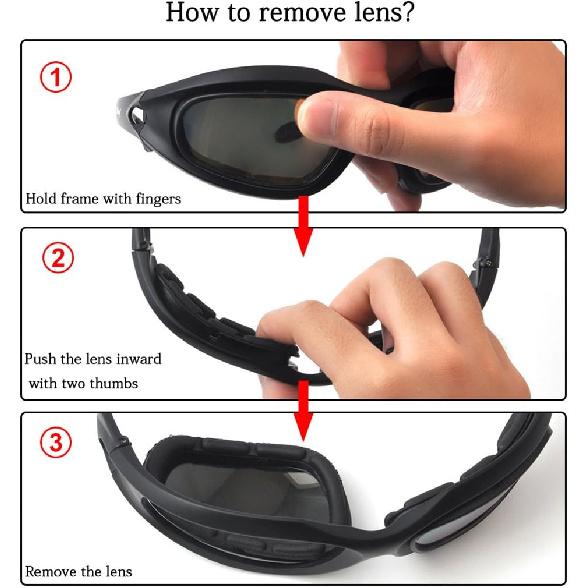 How to remove lens?

1

Hold frame with fingers

2

Push the lens inward with two thumbs

3

Remove the lens