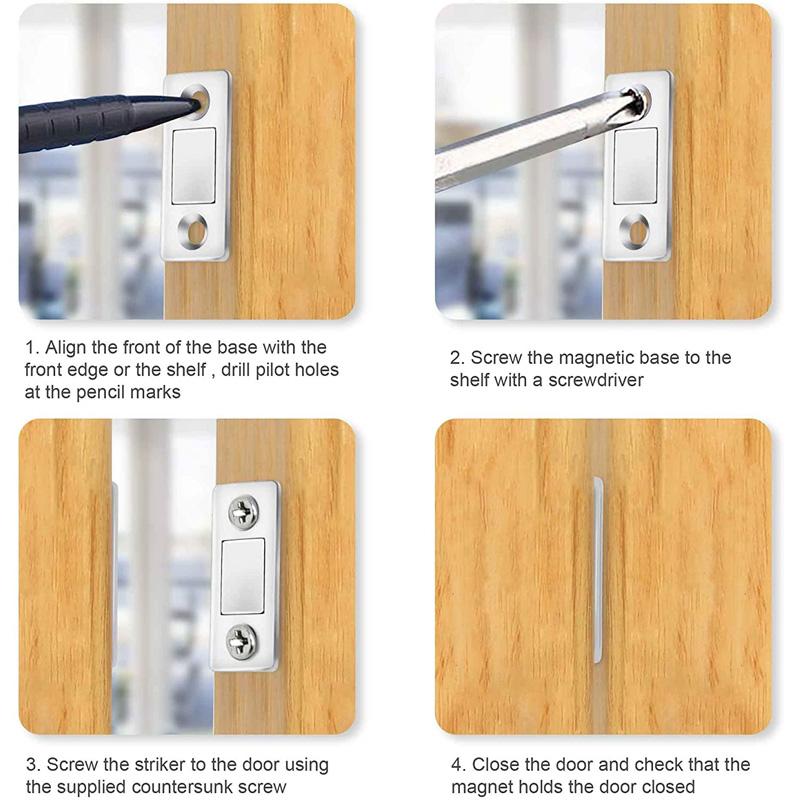 1. Align the front of the base with the front edge or the shelf , drill pilot holes at the pencil marks

2. Screw the magnetic base to the shelf with a screwdriver

3. Screw the striker to the door using the supplied countersunk screw

4. Close the door and check that the magnet holds the door closed