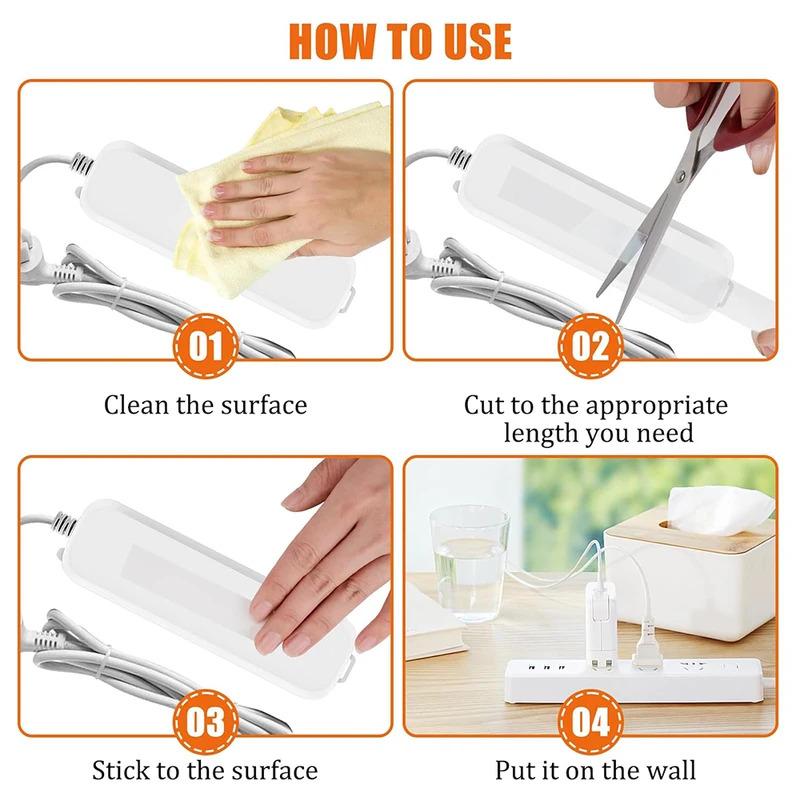 HOW TO USE

01

Clean the surface

02

Cut to the appropriate length you need

03

Stick to the surface

04

Put it on the wall