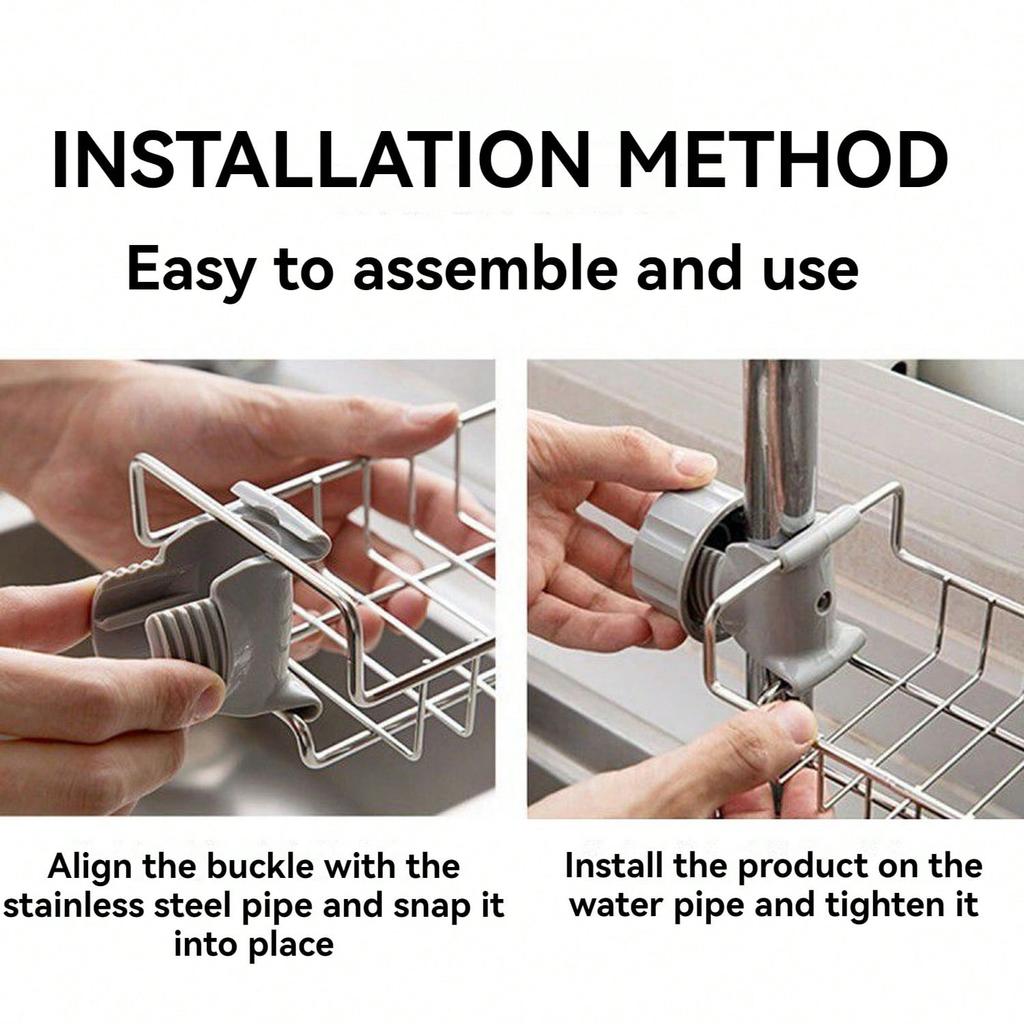 INSTALLATION METHOD

Easy to assemble and use

Align the buckle with the stainless steel pipe and snap it into place

Install the product on the water pipe and tighten it