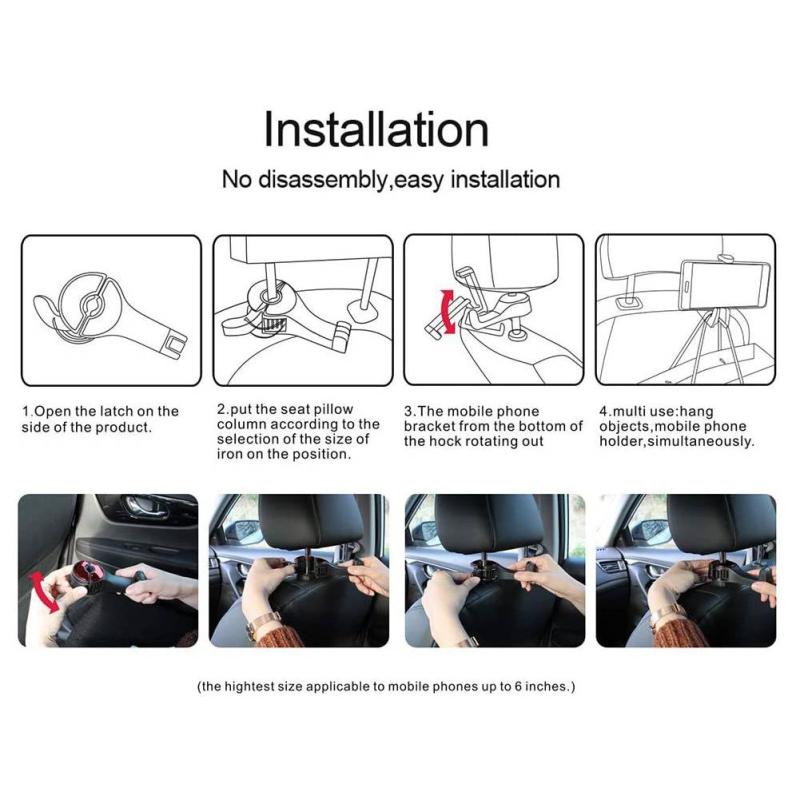 Installation

No disassembly,easy installation

1.Open the latch on the side of the product.

2.put the seat pillow column according to the selection of the size of iron on the position.

3.The mobile phone bracket from the bottom of the hock rotating out

4.multi use:hang objects,mobile phone holder,simultaneously.

(the hightest size applicable to mobile phones up to 6 inches.)