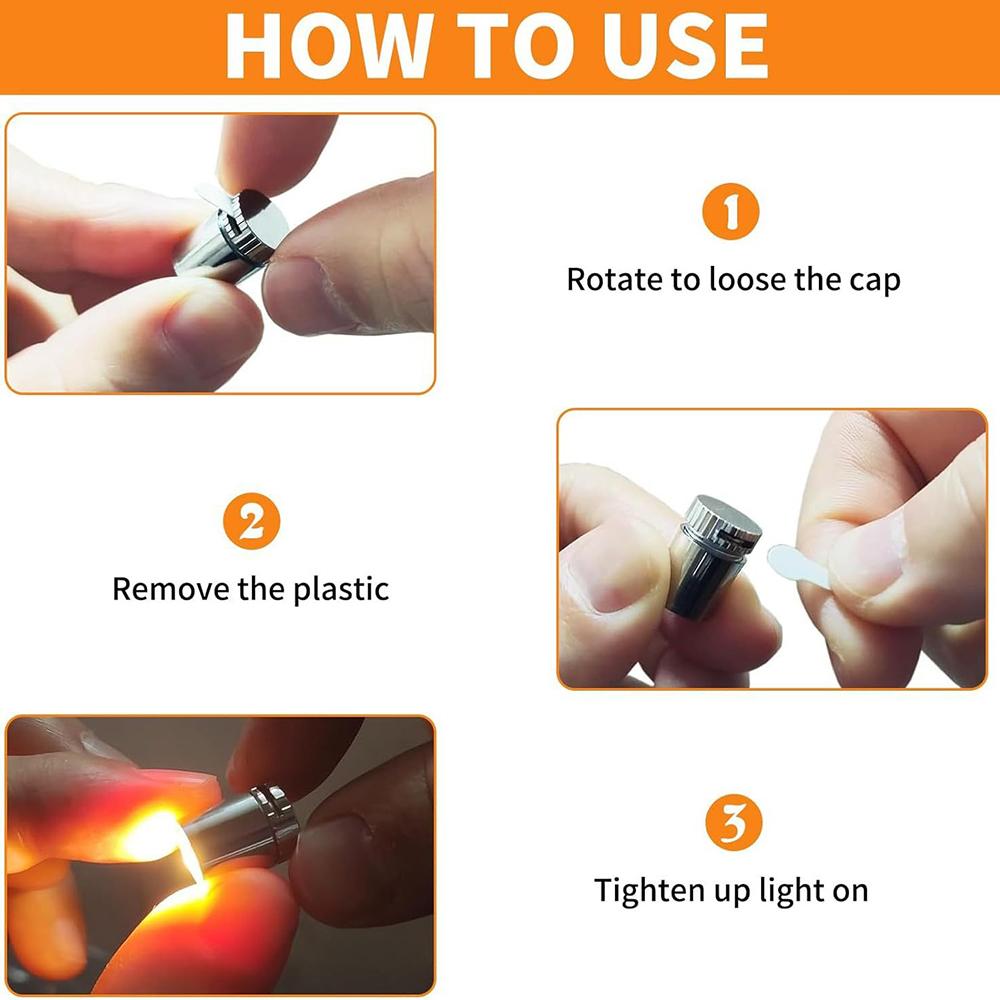 HOW TO USE

1

Rotate to loose the cap

2

Remove the plastic

3

Tighten up light on