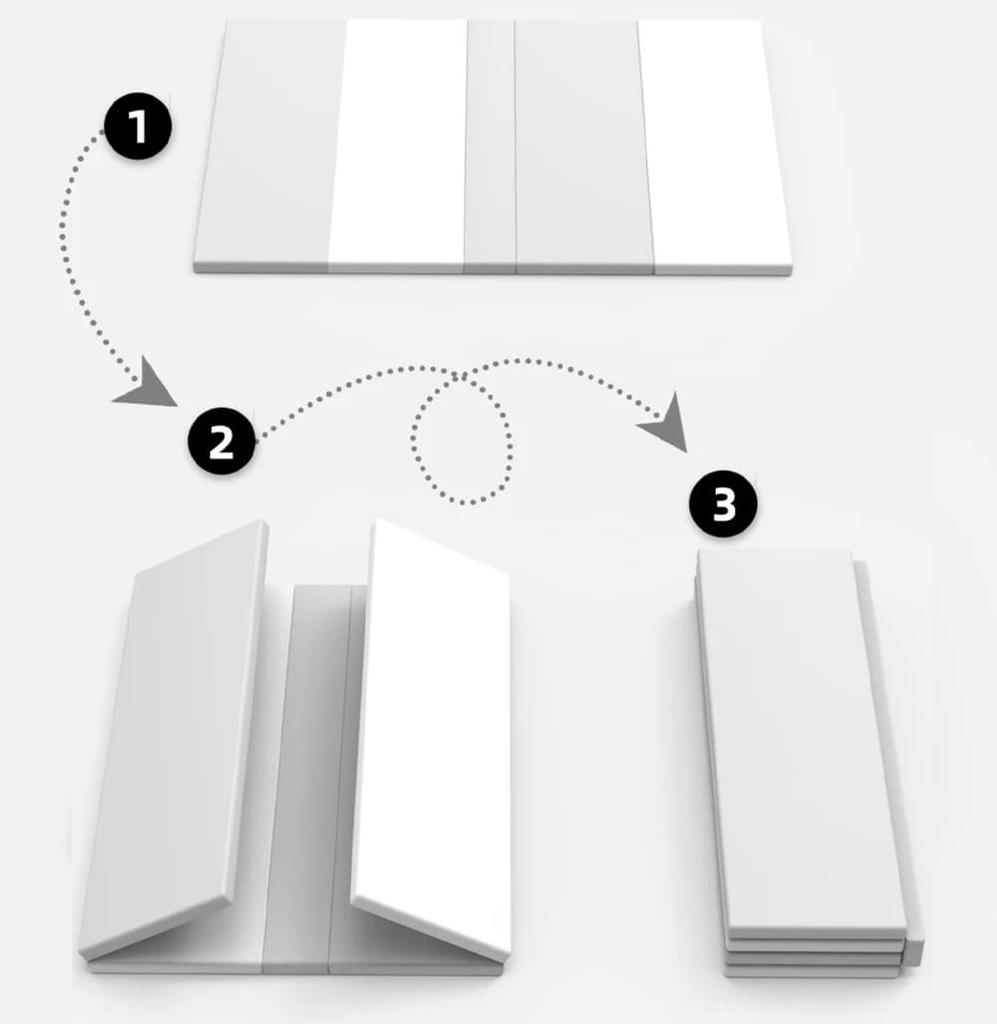 1

2

3